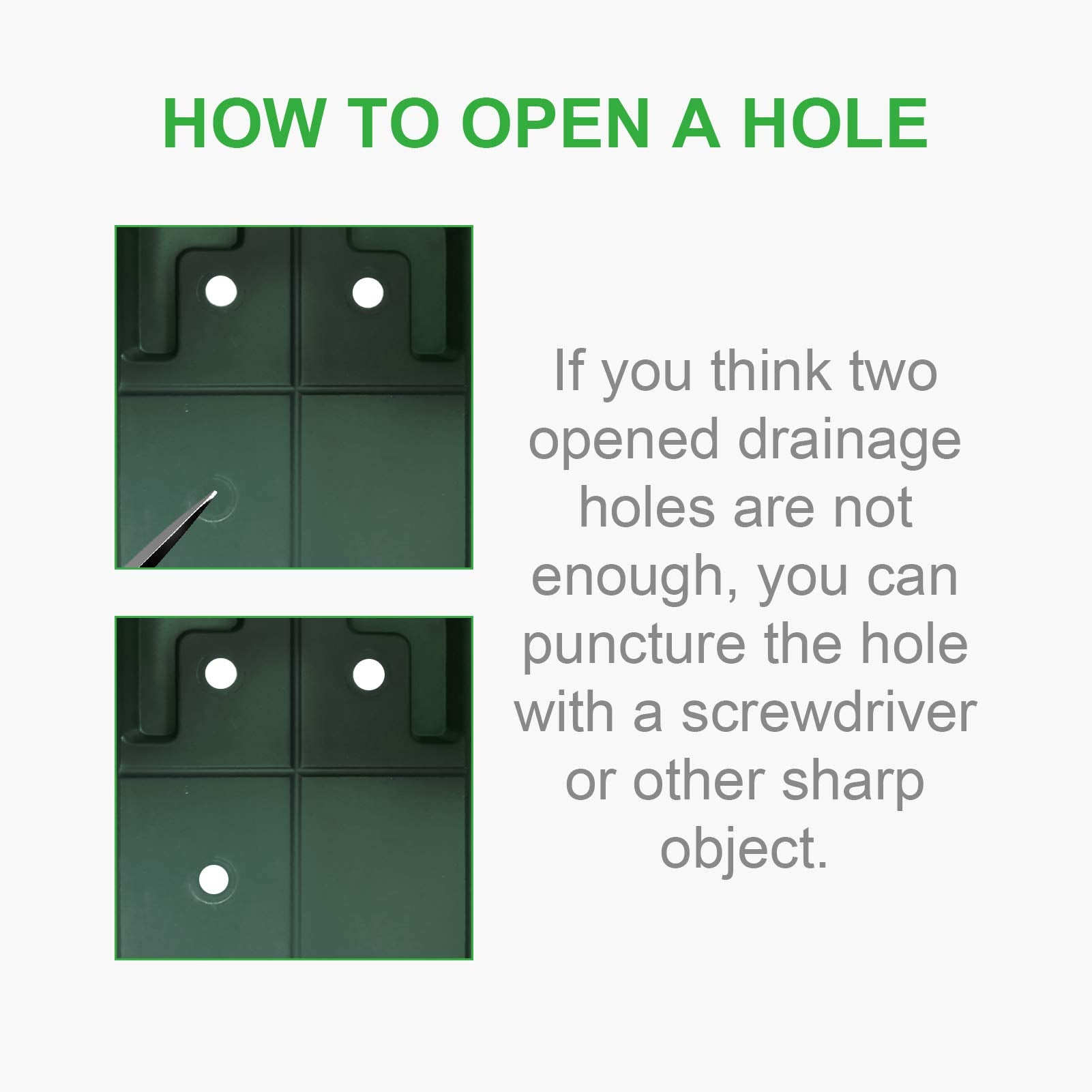 HOW TO OPEN A HOLE

If you think two opened drainage holes are not enough, you can puncture the hole with a screwdriver or other sharp object.