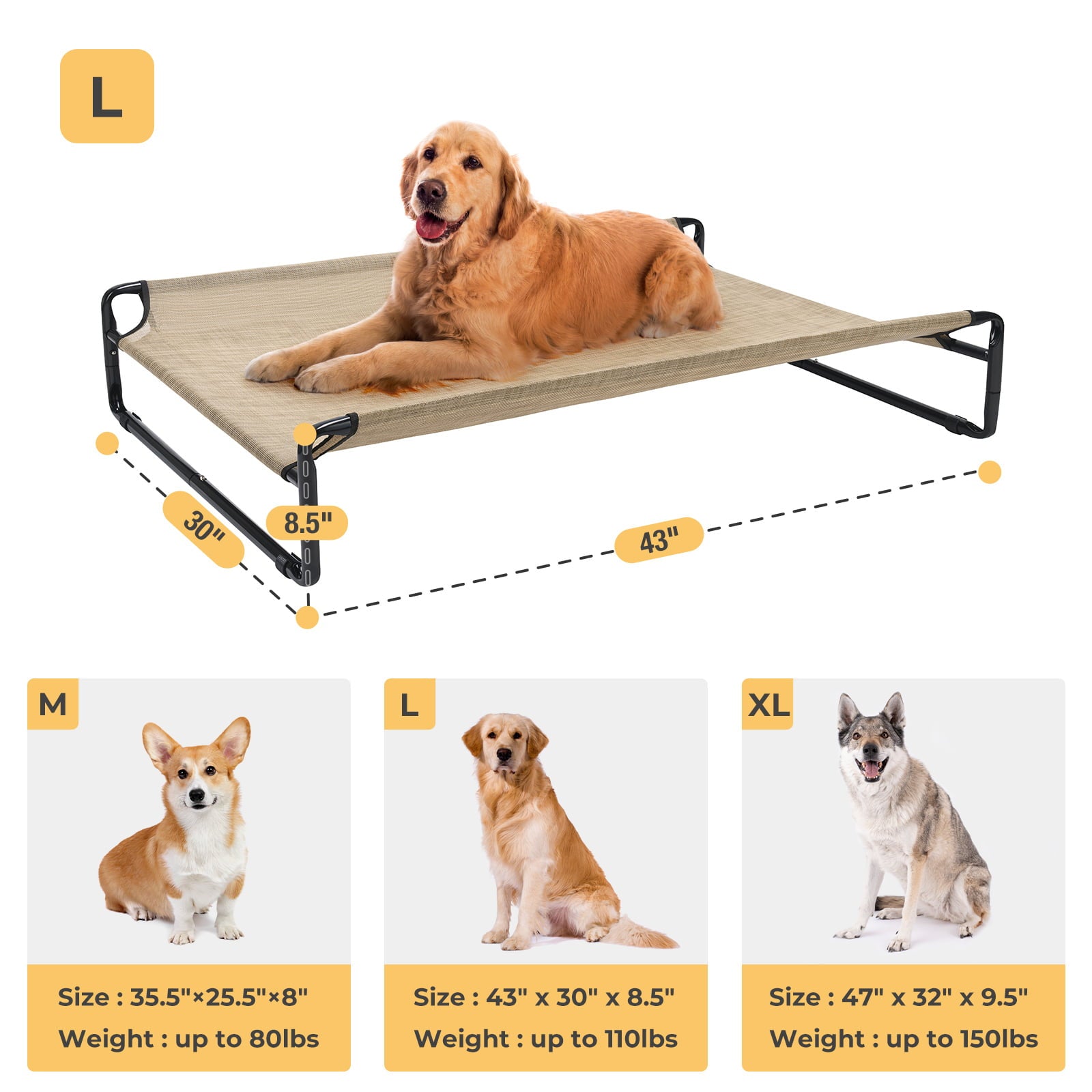 L

30"

8.5"

43"

M

Size : 35.5"×25.5"×8"
Weight : up to 80lbs

L

Size : 43" x 30" x 8.5"
Weight : up to 110lbs

XL

Size : 47" x 32" x 9.5"
Weight : up to 150lbs