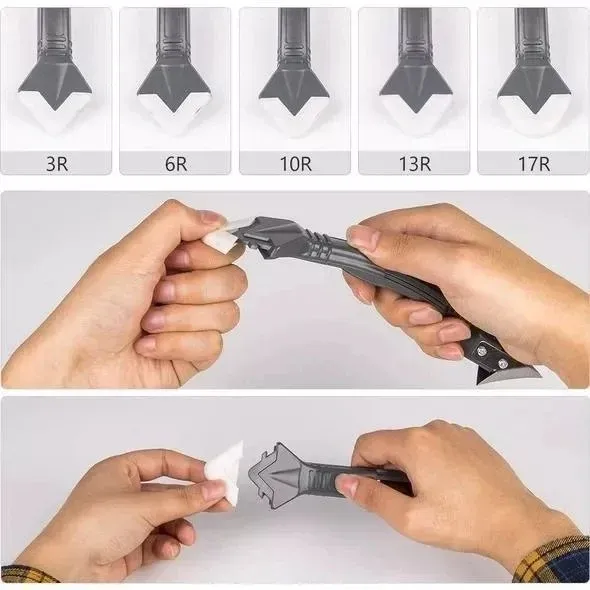 3R
6R
10R
13R
17R