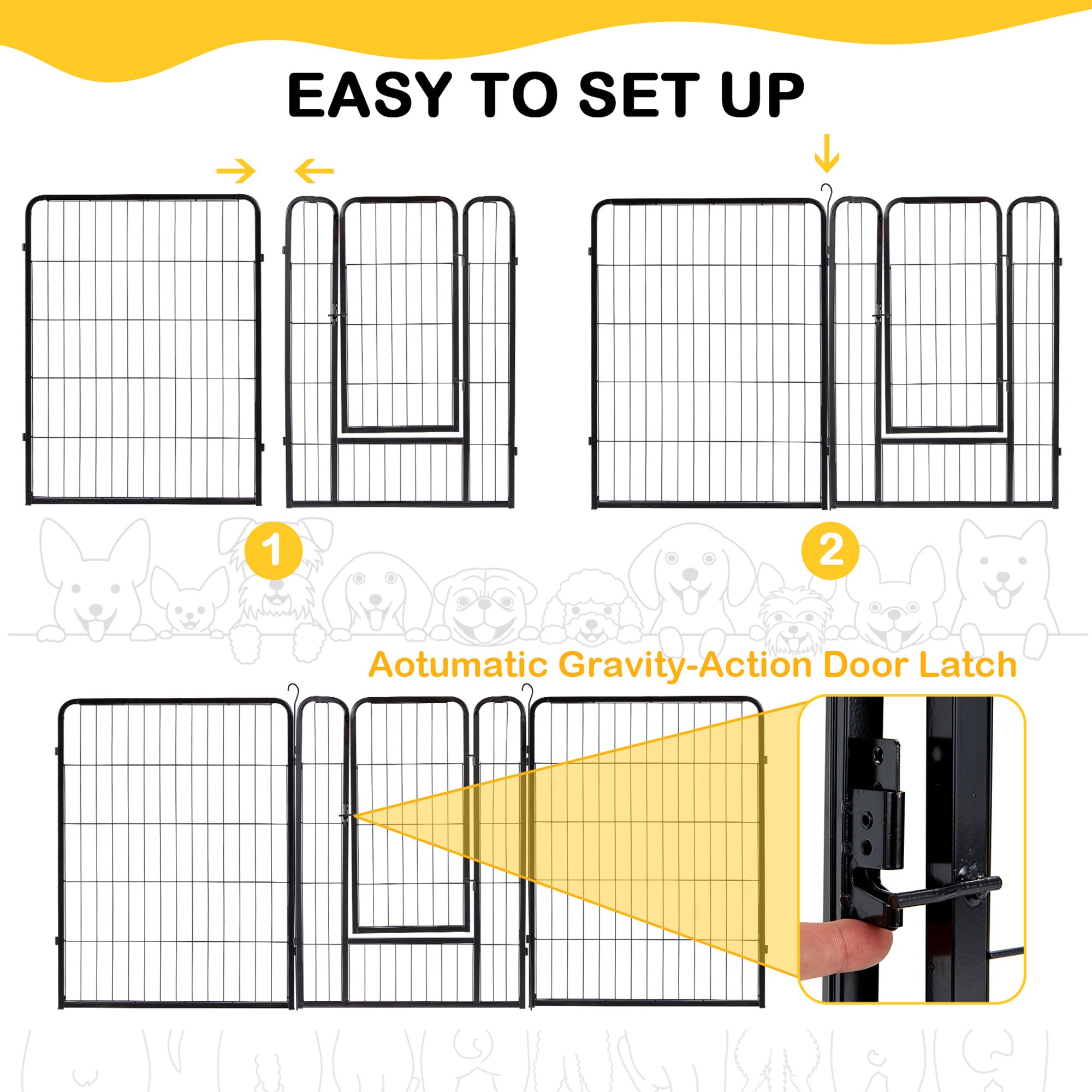 EASY TO SET UP

1

2

Aotumatic Gravity-Action Door Latch