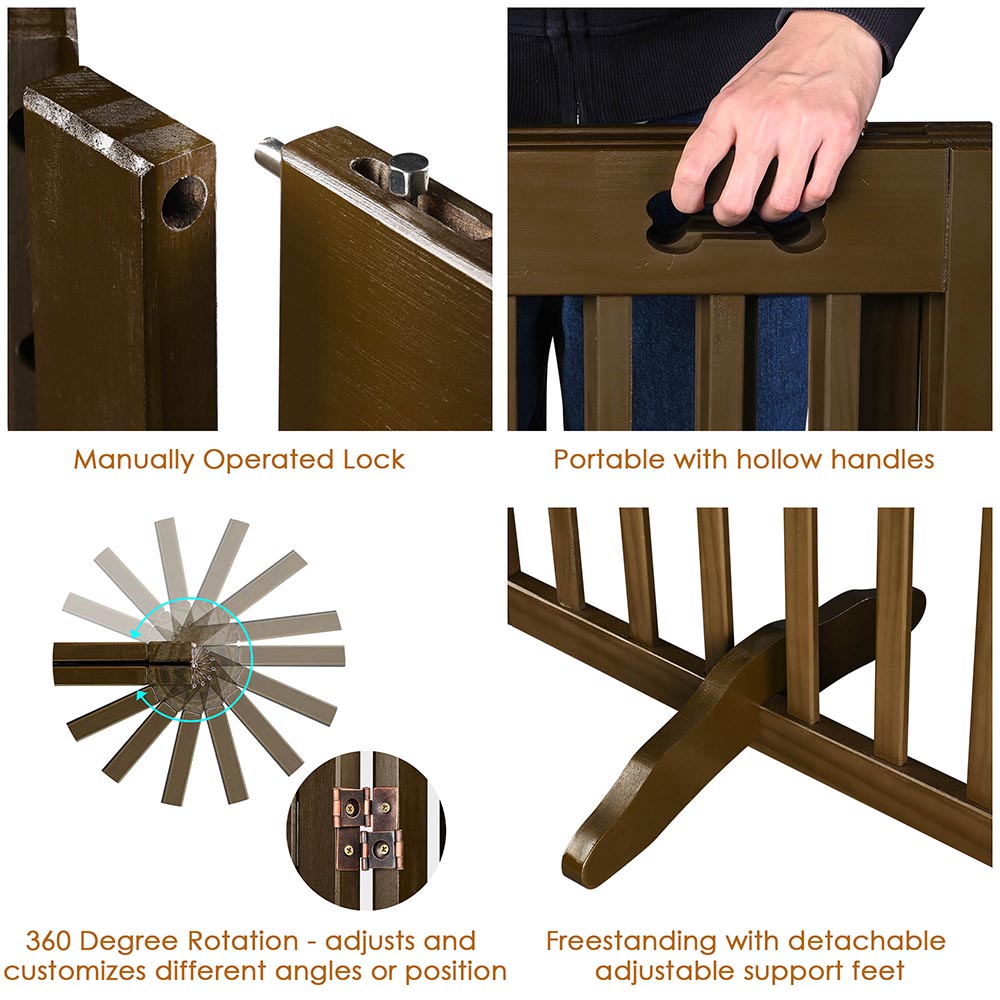 Manually Operated Lock

Portable with hollow handles

360 Degree Rotation - adjusts and customizes different angles or position

Freestanding with detachable adjustable support feet