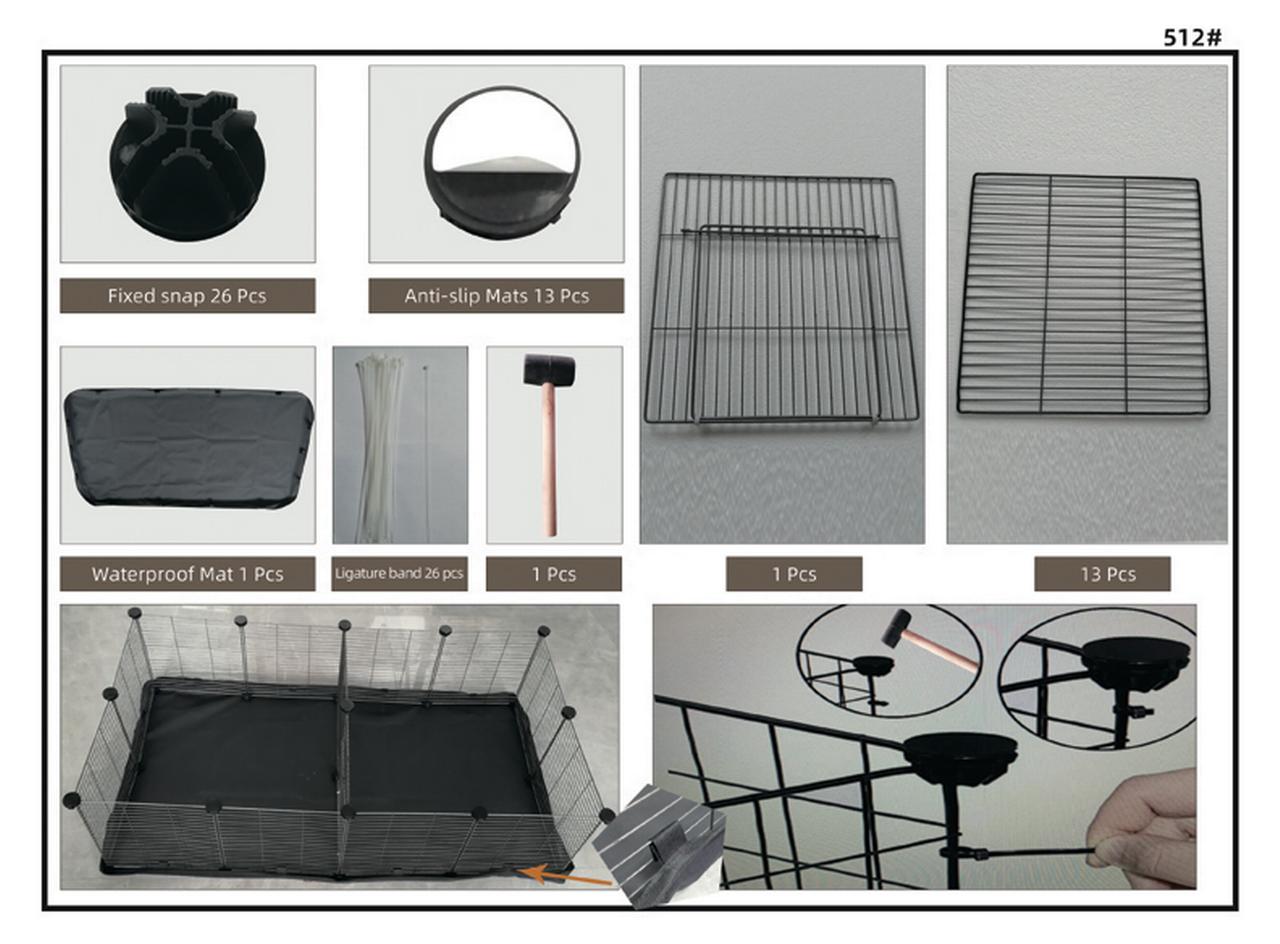 512#

Fixed snap 26 Pcs

Anti-slip Mats 13 Pcs

Waterproof Mat 1 Pcs

Ligature band 26 pcs

1 Pcs

1 Pcs

13 Pcs