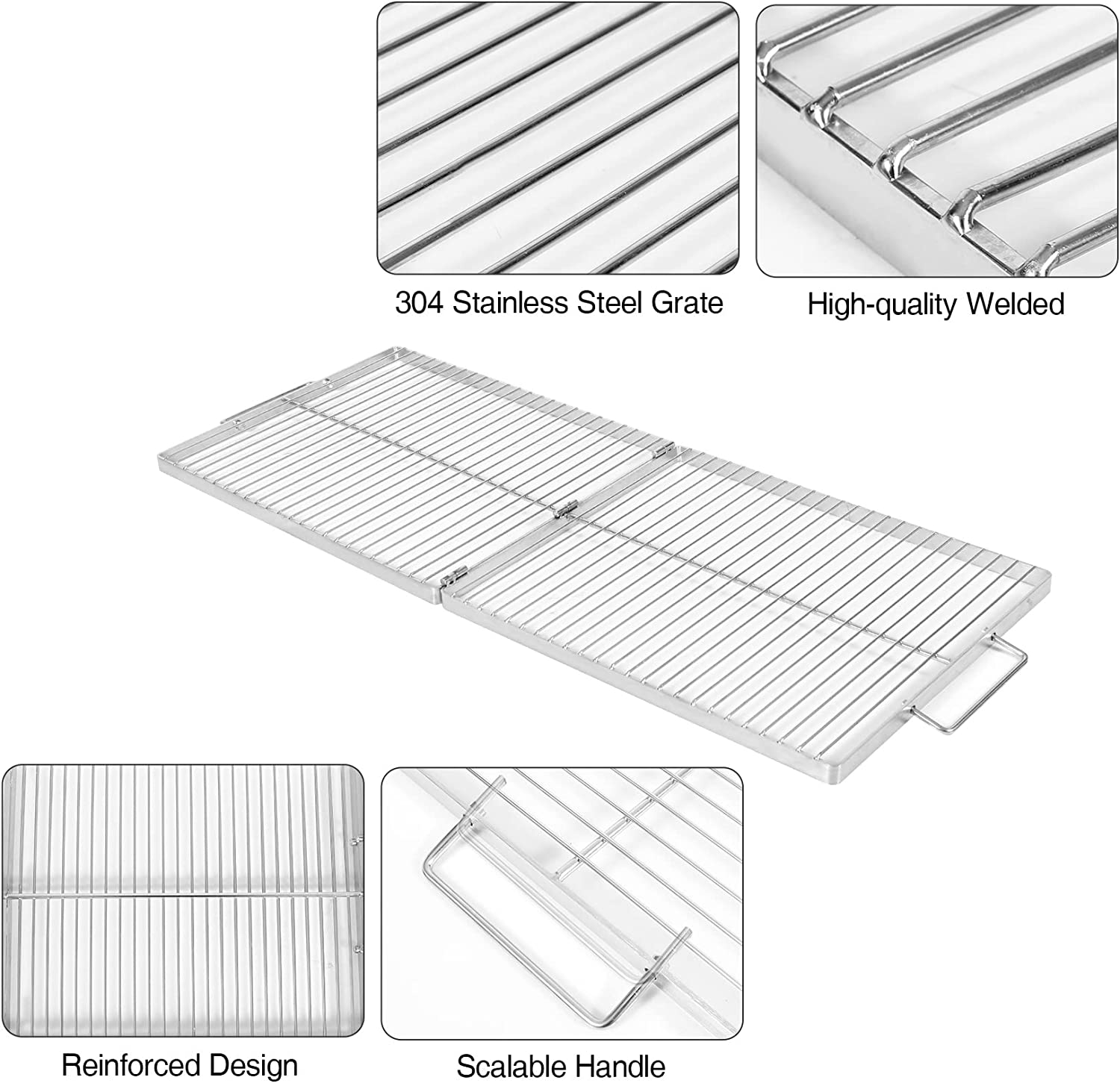 304 Stainless Steel Grate

High-quality Welded

Reinforced Design

Scalable Handle