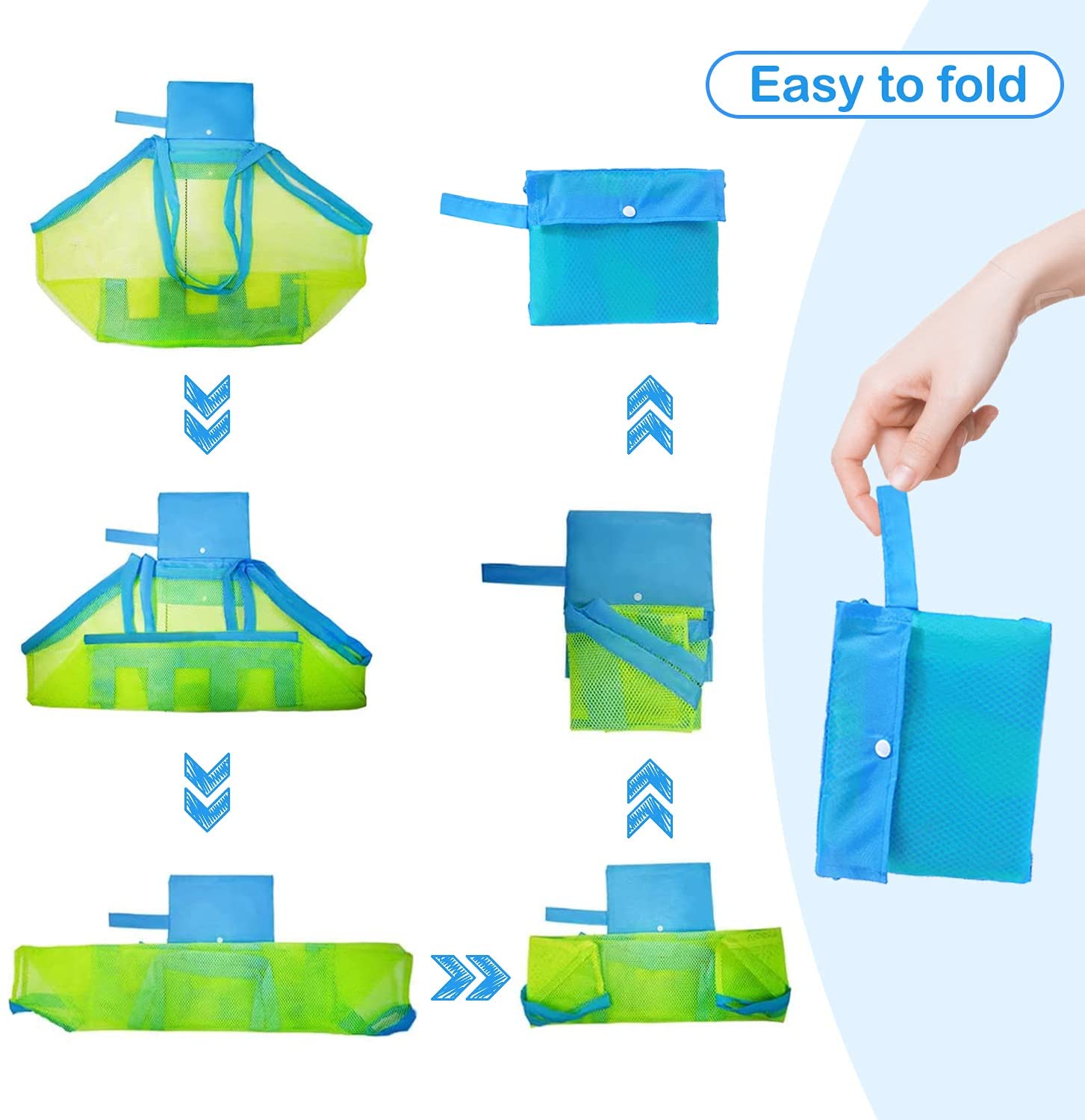 Easy to fold