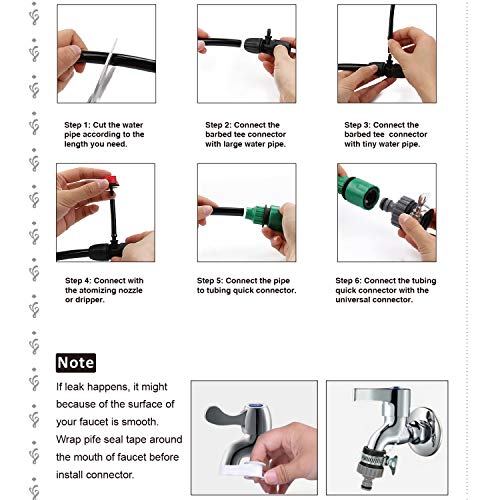 Step 1: Cut the water pipe according to the length you need.

Step 2: Connect the barbed tee connector with large water pipe.

Step 3: Connect the barbed tee connector with tiny water pipe.

Step 4: Connect with the atomizing nozzle or dripper.

Step 5: Connect the pipe to tubing quick connector.

Step 6: Connect the tubing quick connector with the universal connector.

Note

If leak happens, it might because of the surface of your faucet is smooth. Wrap pife seal tape around the mouth of faucet before install connector.