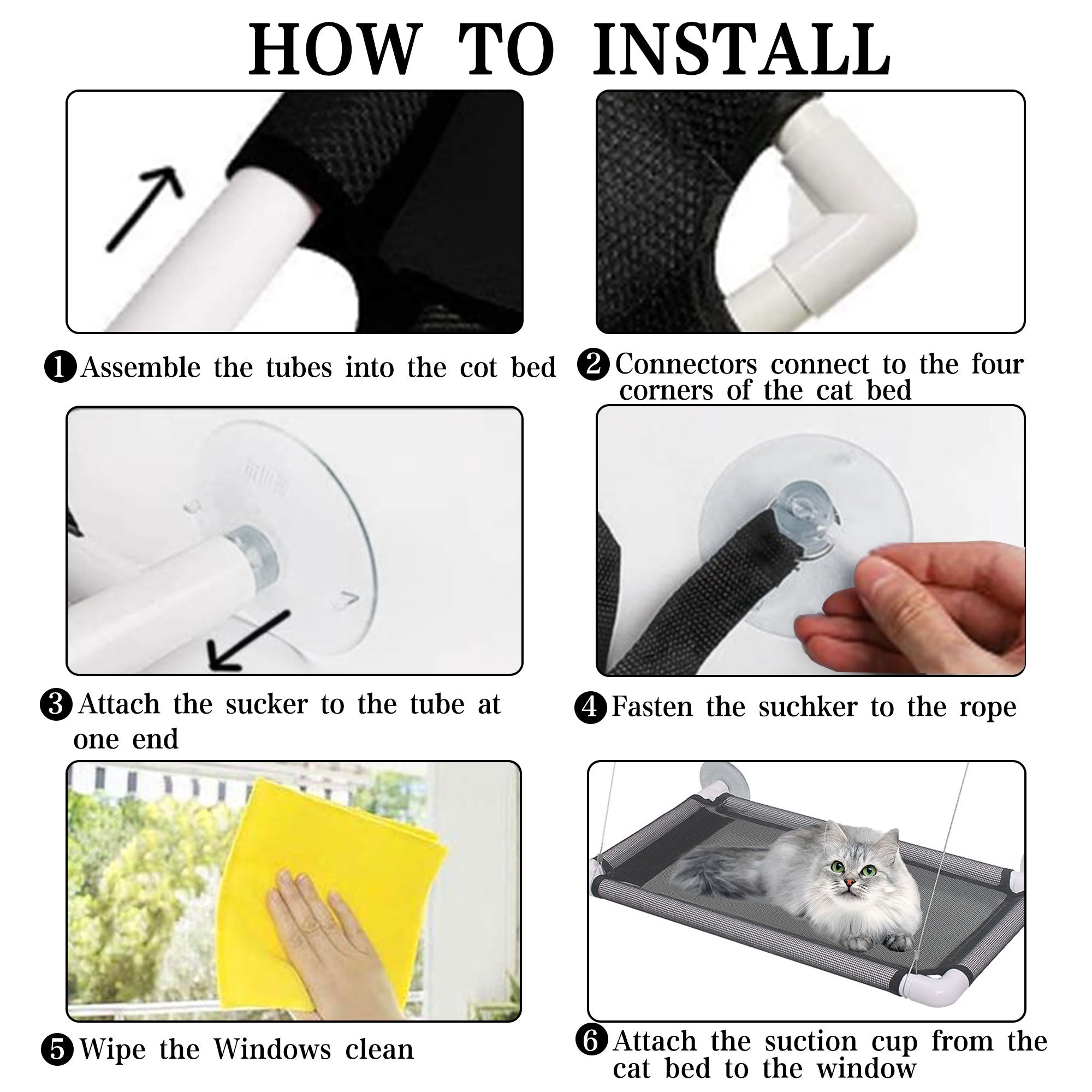 HOW TO INSTALL

❶ Assemble the tubes into the cot bed

❷ Connectors connect to the four corners of the cat bed

❸ Attach the sucker to the tube at one end

❹ Fasten the suchker to the rope

❺ Wipe the Windows clean

❻ Attach the suction cup from the cat bed to the window