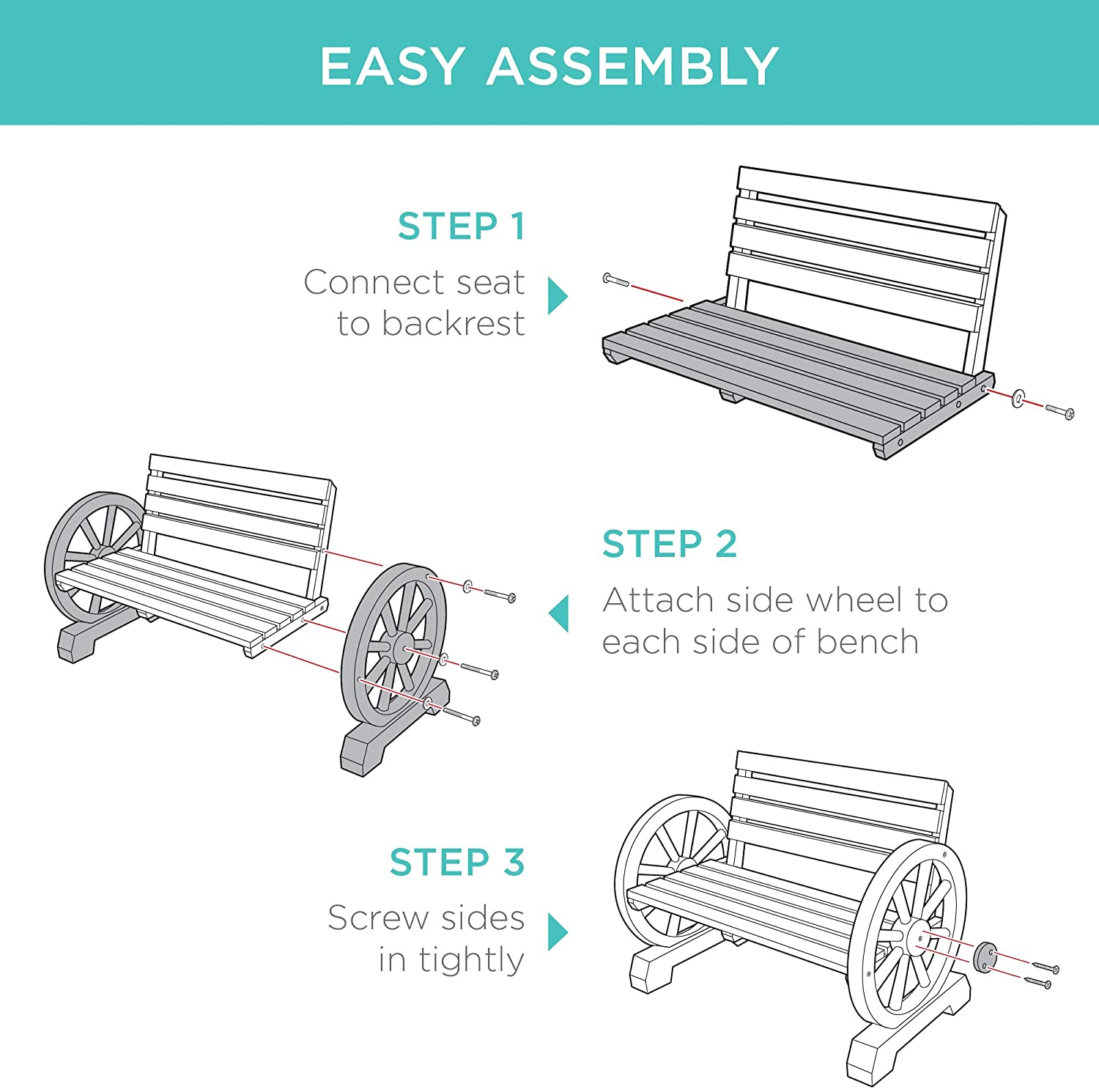 EASY ASSEMBLY

STEP 1
Connect seat to backrest

STEP 2
Attach side wheel to each side of bench

STEP 3
Screw sides in tightly