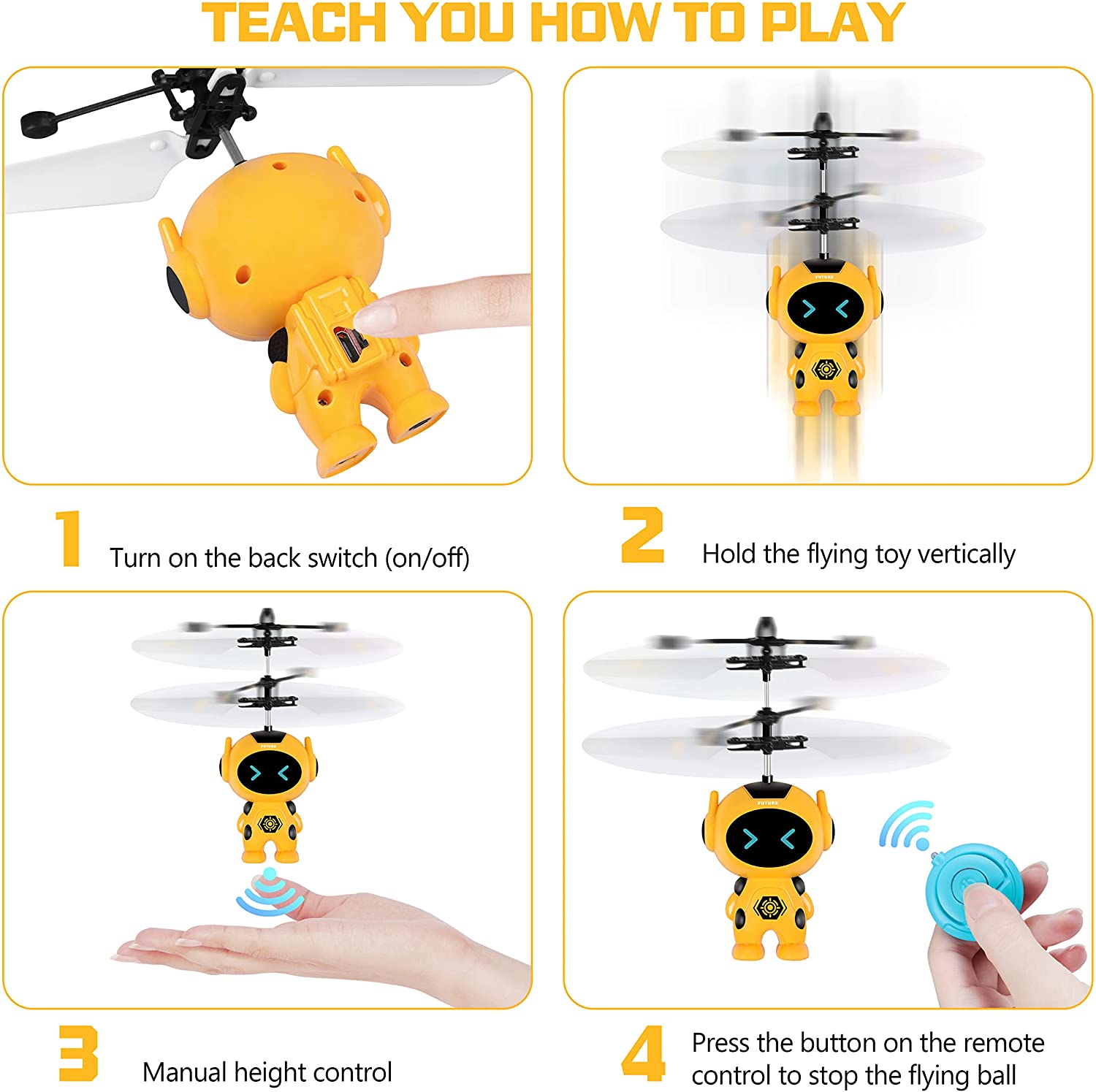 TEACH YOU HOW TO PLAY

FUTURE

1 Turn on the back switch (on/off)

2 Hold the flying toy vertically

FUTURE

FUTURE

3 Manual height control

4 Press the button on the remote control to stop the flying ball