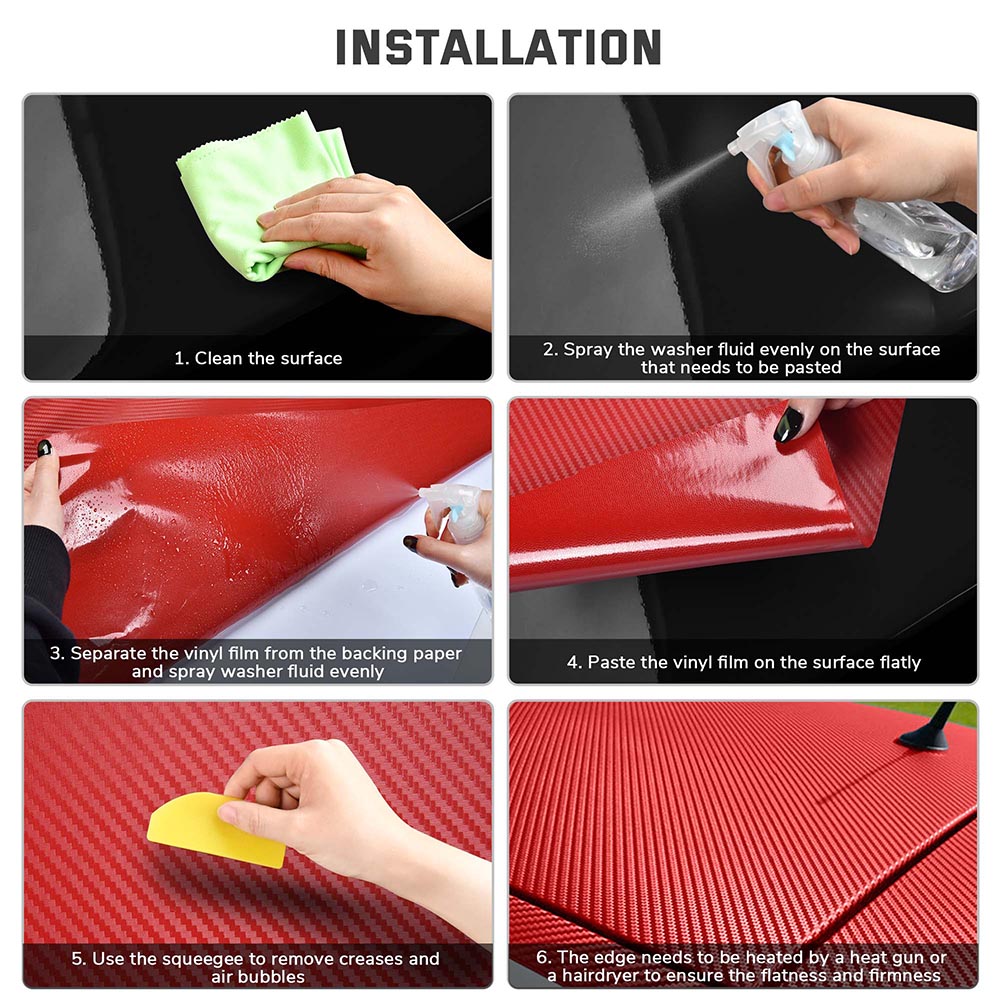 INSTALLATION

1. Clean the surface

2. Spray the washer fluid evenly on the surface that needs to be pasted

3. Separate the vinyl film from the backing paper and spray washer fluid evenly

4. Paste the vinyl film on the surface flatly

5. Use the squeegee to remove creases and air bubbles

6. The edge needs to be heated by a heat gun or a hairdryer to ensure the flatness and firmness