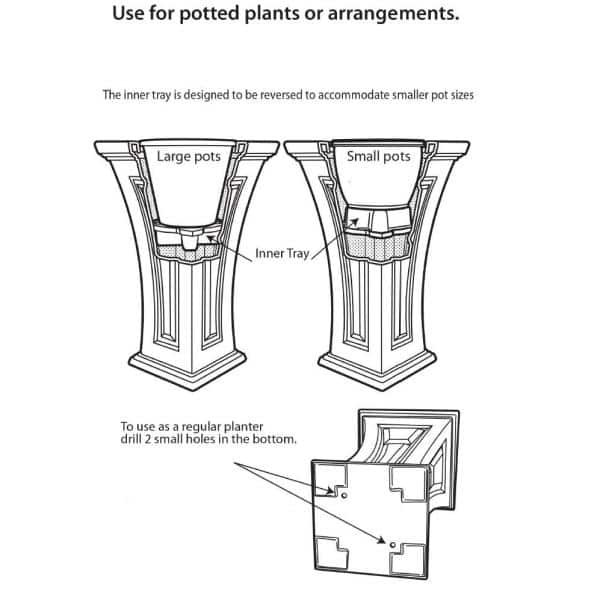 Use for potted plants or arrangements.

The inner tray is designed to be reversed to accommodate smaller pot sizes

Large pots

Small pots

Inner Tray

To use as a regular planter drill 2 small holes in the bottom.