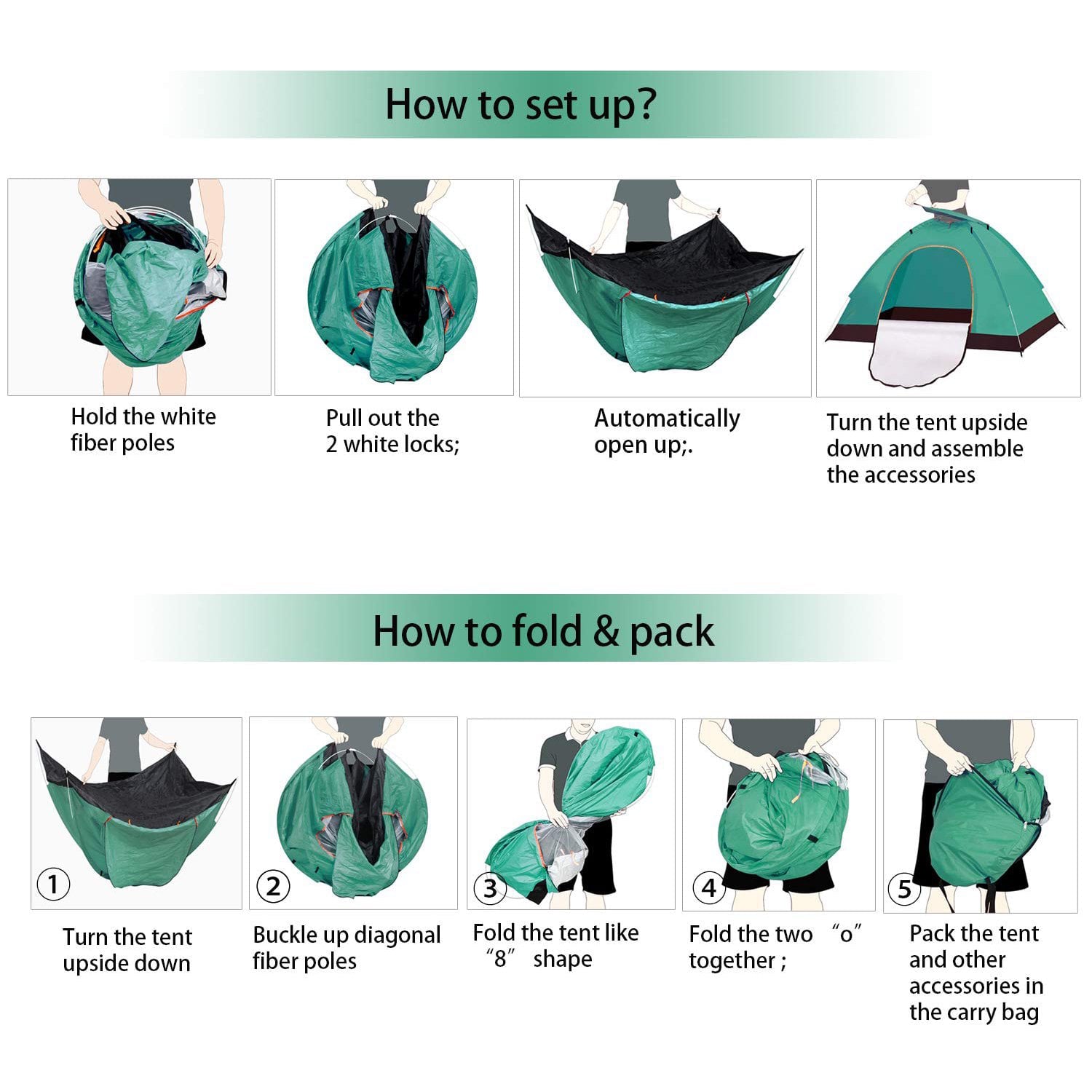 How to set up?

Hold the white fiber poles

Pull out the 2 white locks;

Automatically open up;.

Turn the tent upside down and assemble the accessories

How to fold & pack

① Turn the tent upside down

② Buckle up diagonal fiber poles

③ Fold the tent like “8” shape

④ Fold the two “o” together ;

⑤ Pack the tent and other accessories in the carry bag