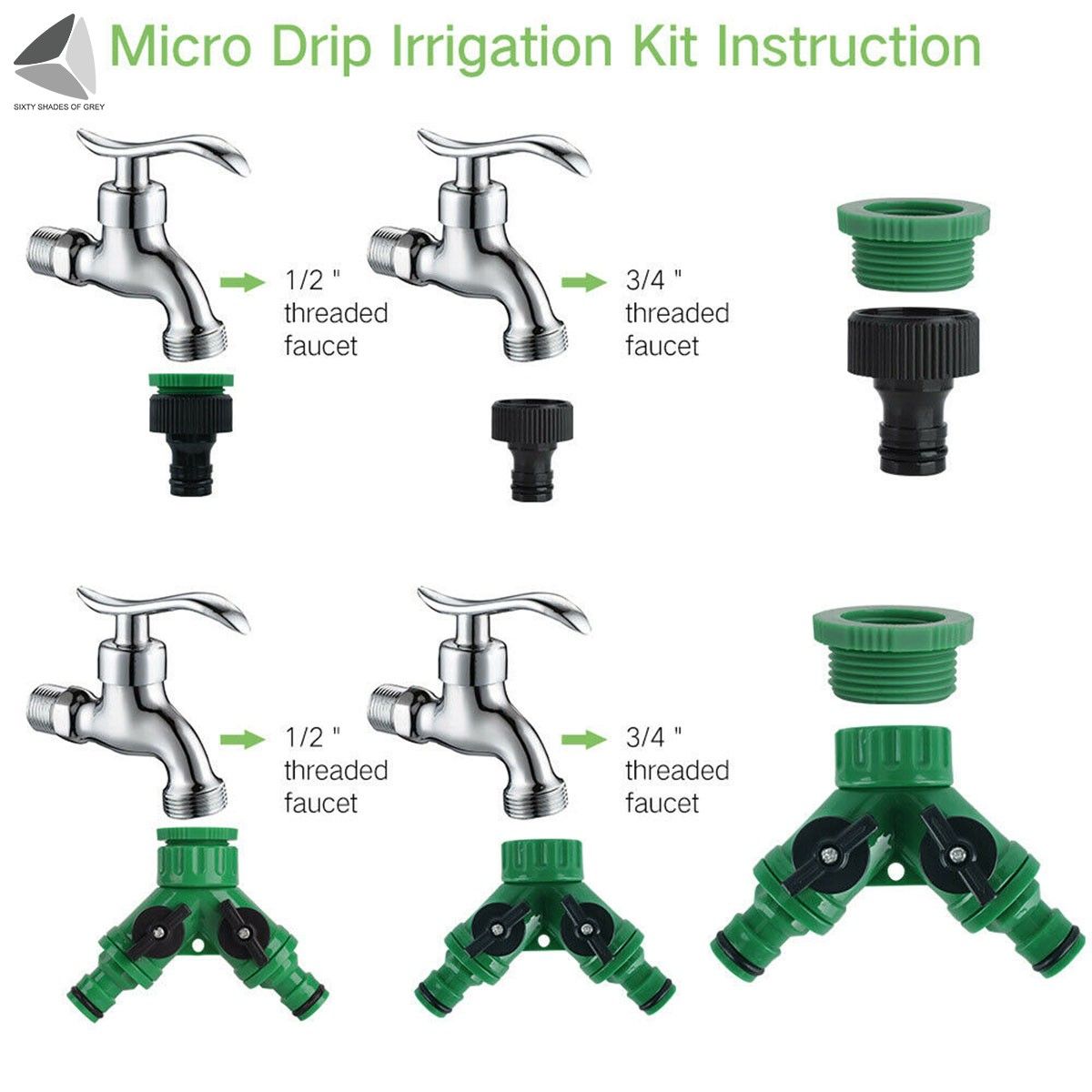 SIXTY SHADES OF GREY

Micro Drip Irrigation Kit Instruction

1/2 " threaded faucet

3/4 " threaded faucet

1/2 " threaded faucet

3/4 " threaded faucet