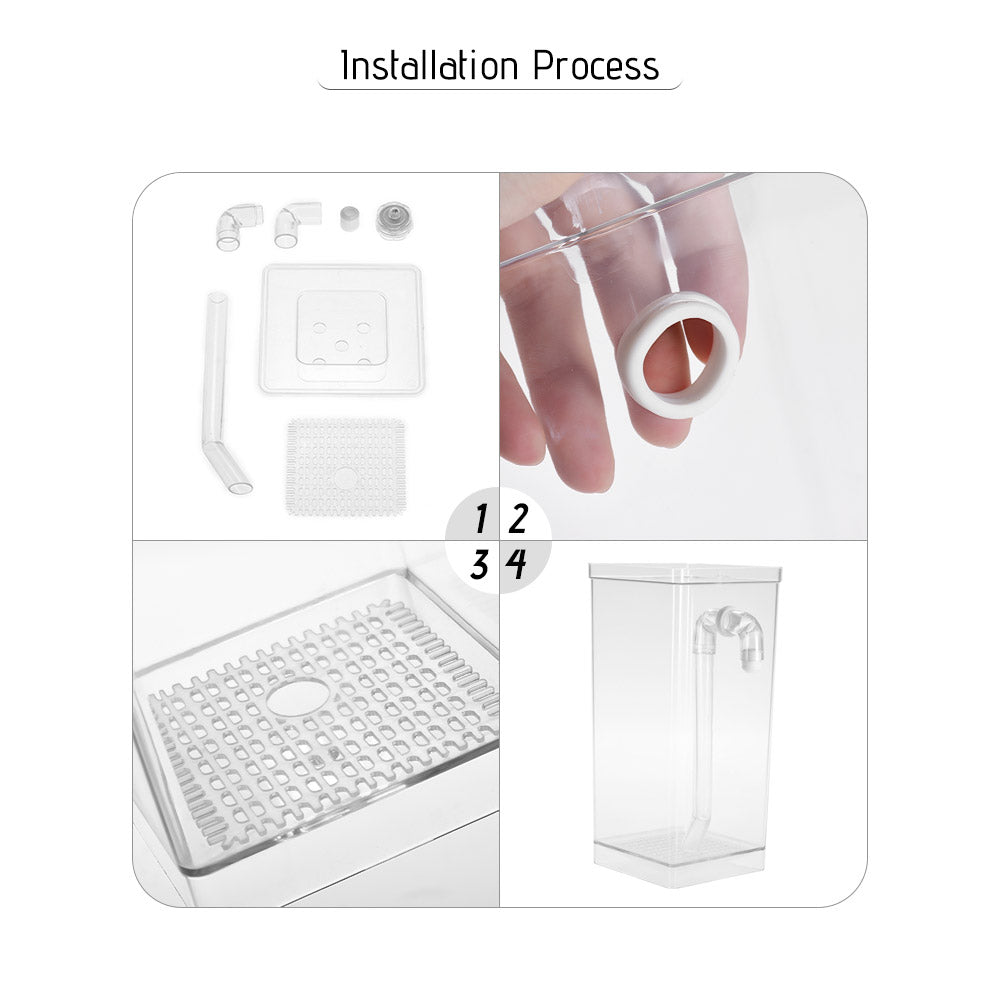 Installation Process

1 2
3 4