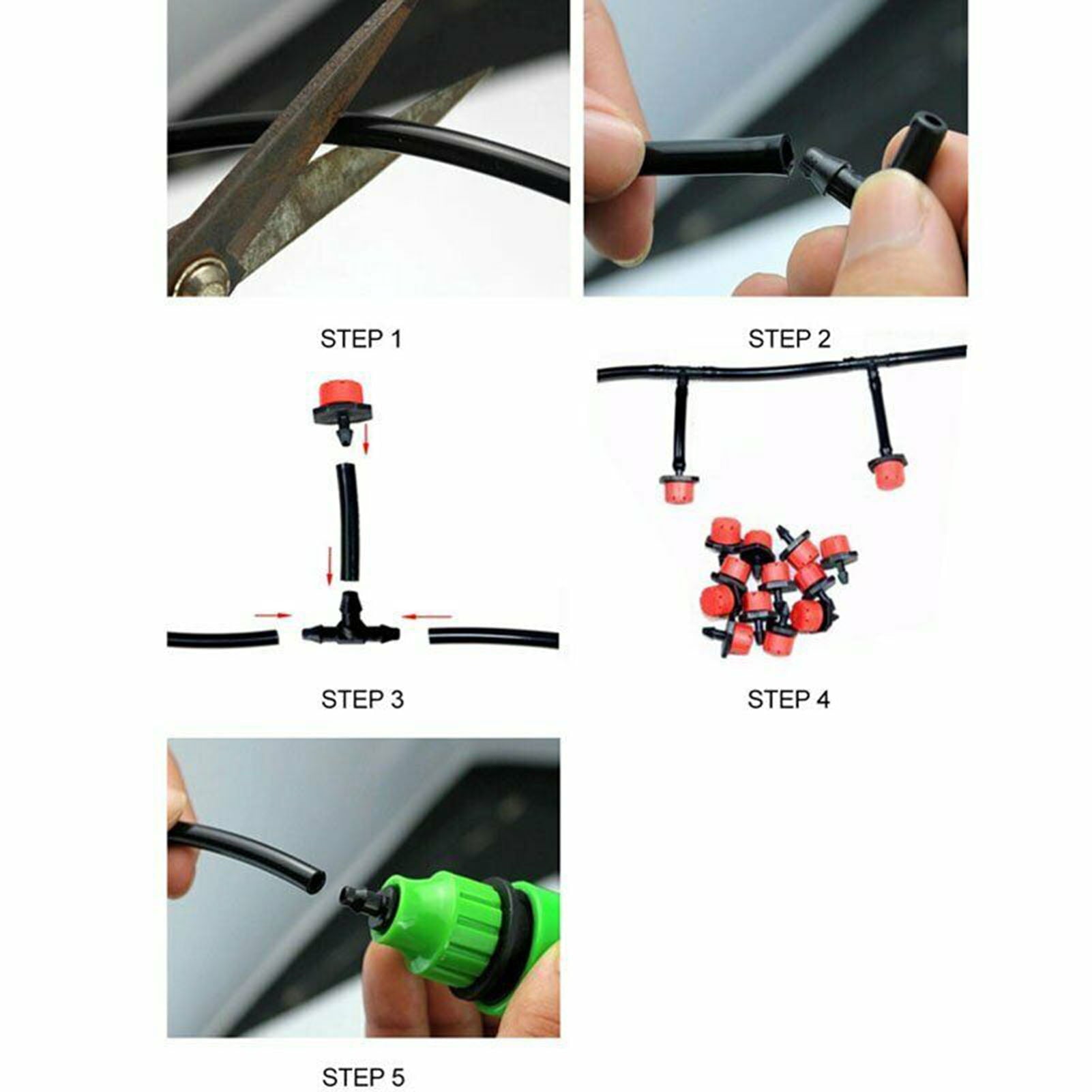 STEP 1

STEP 2

STEP 3

STEP 4

STEP 5