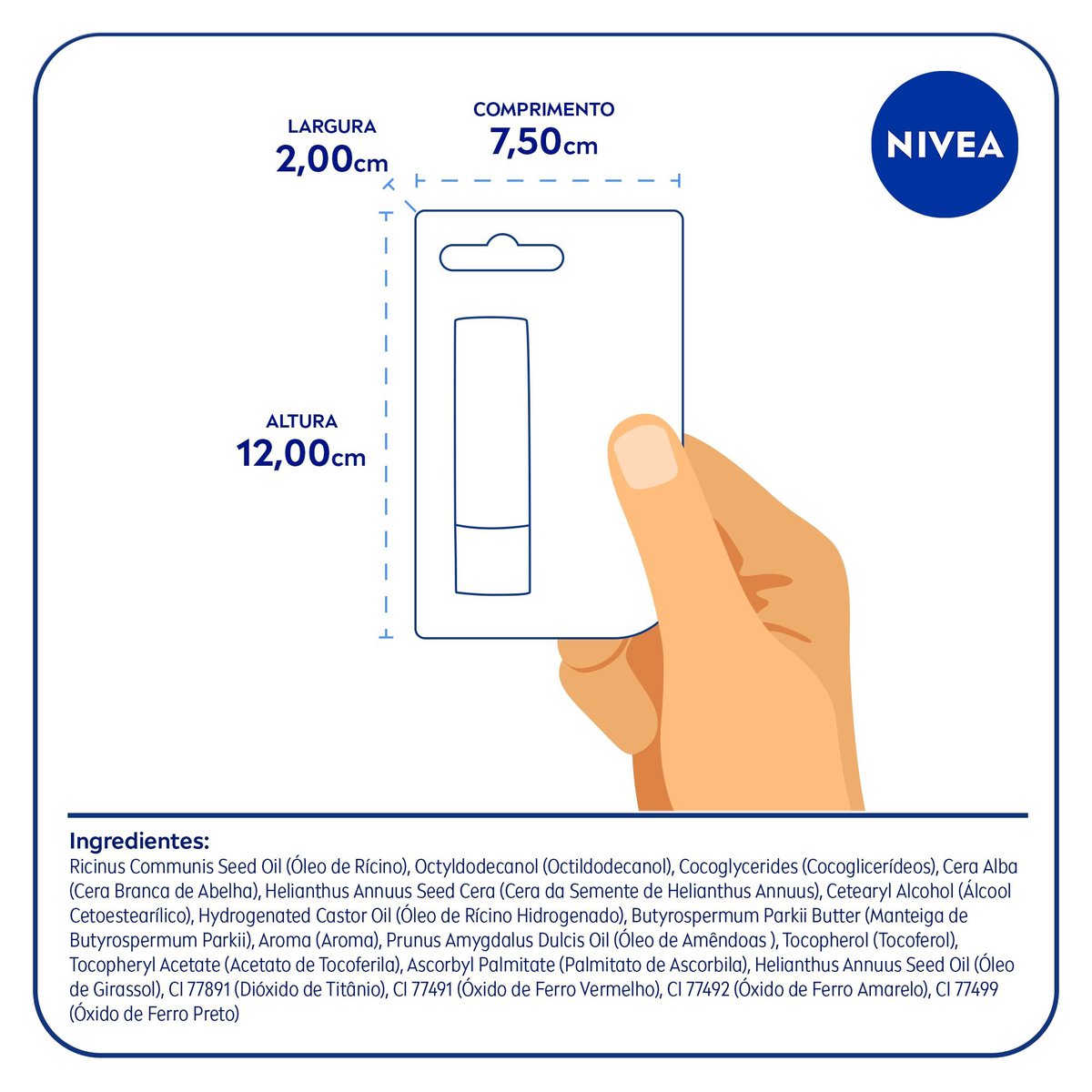 LARGURA
2,00cm

COMPRIMENTO
7,50cm

NIVEA

ALTURA
12,00cm

Ingredientes:
Ricinus Communis Seed Oil (Óleo de Rícino), Octyldodecanol (Octildodecanol), Cocoglycerides (Cocoglicerídeos), Cera Alba (Cera Branca de Abelha), Helianthus Annuus Seed Cera (Cera da Semente de Helianthus Annuus), Cetearyl Alcohol (Álcool Cetoestearílico), Hydrogenated Castor Oil (Óleo de Rícino Hidrogenado), Butyrospermum Parkii Butter (Manteiga de Butyrospermum Parkii), Aroma (Aroma), Prunus Amygdalus Dulcis Oil (Óleo de Amêndoas ), Tocopherol (Tocoferol), Tocopheryl Acetate (Acetato de Tocoferila), Ascorbyl Palmitate (Palmitato de Ascorbila), Helianthus Annuus Seed Oil (Óleo de Girassol), CI 77891 (Dióxido de Titânio), CI 77491 (Óxido de Ferro Vermelho), CI 77492 (Óxido de Ferro Amarelo), CI 77499 (Óxido de Ferro Preto)