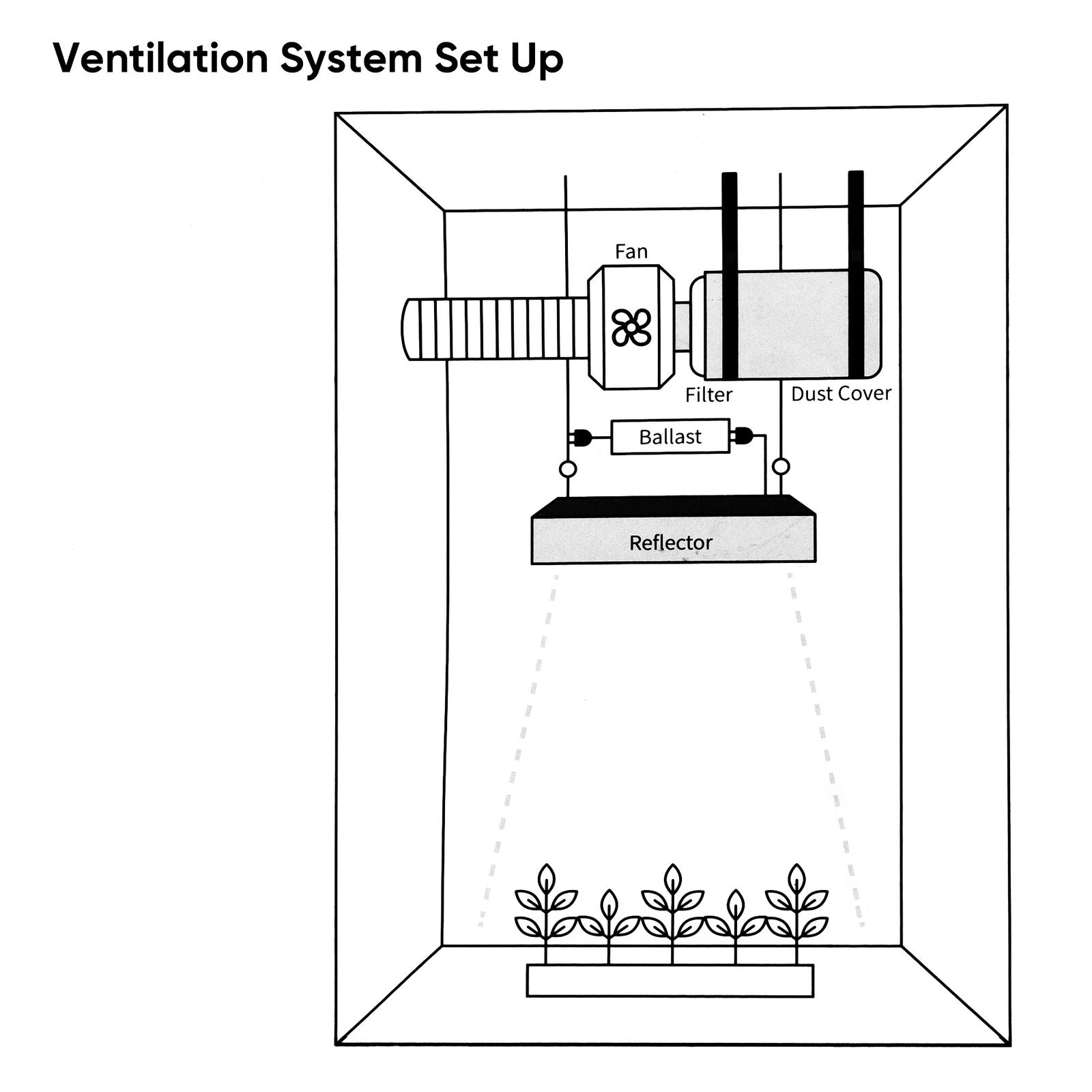 Ventilation System Set Up

Fan

Filter

Dust Cover

Ballast

Reflector