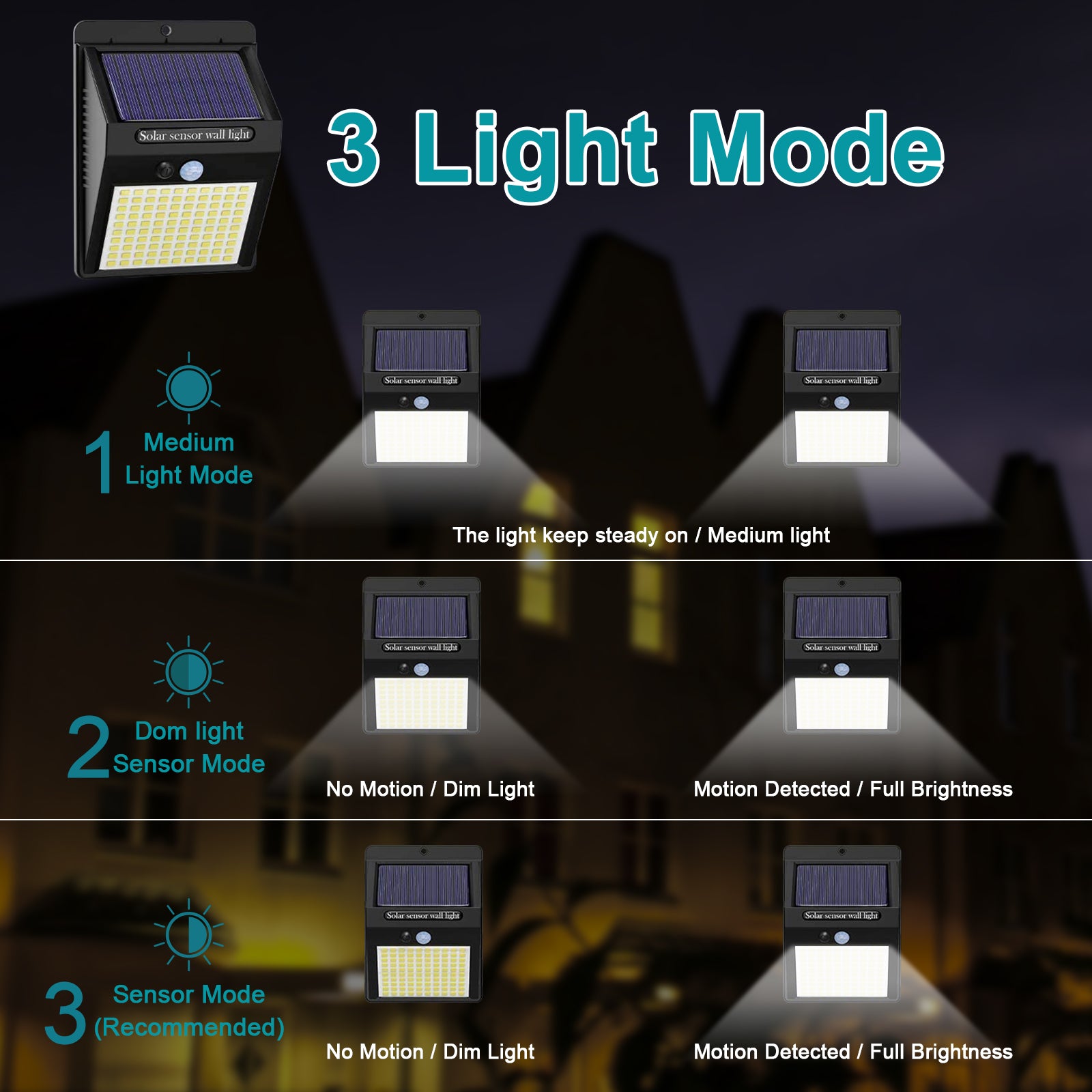 Solar sensor wall light

3 Light Mode

1 Medium Light Mode

Solar sensor wall light

Solar sensor wall light

The light keep steady on / Medium light

2 Dom light Sensor Mode

Solar sensor wall light

Solar sensor wall light

No Motion / Dim Light

Motion Detected / Full Brightness

3 Sensor Mode (Recommended)

Solar sensor wall light

Solar sensor wall light

No Motion / Dim Light

Motion Detected / Full Brightness