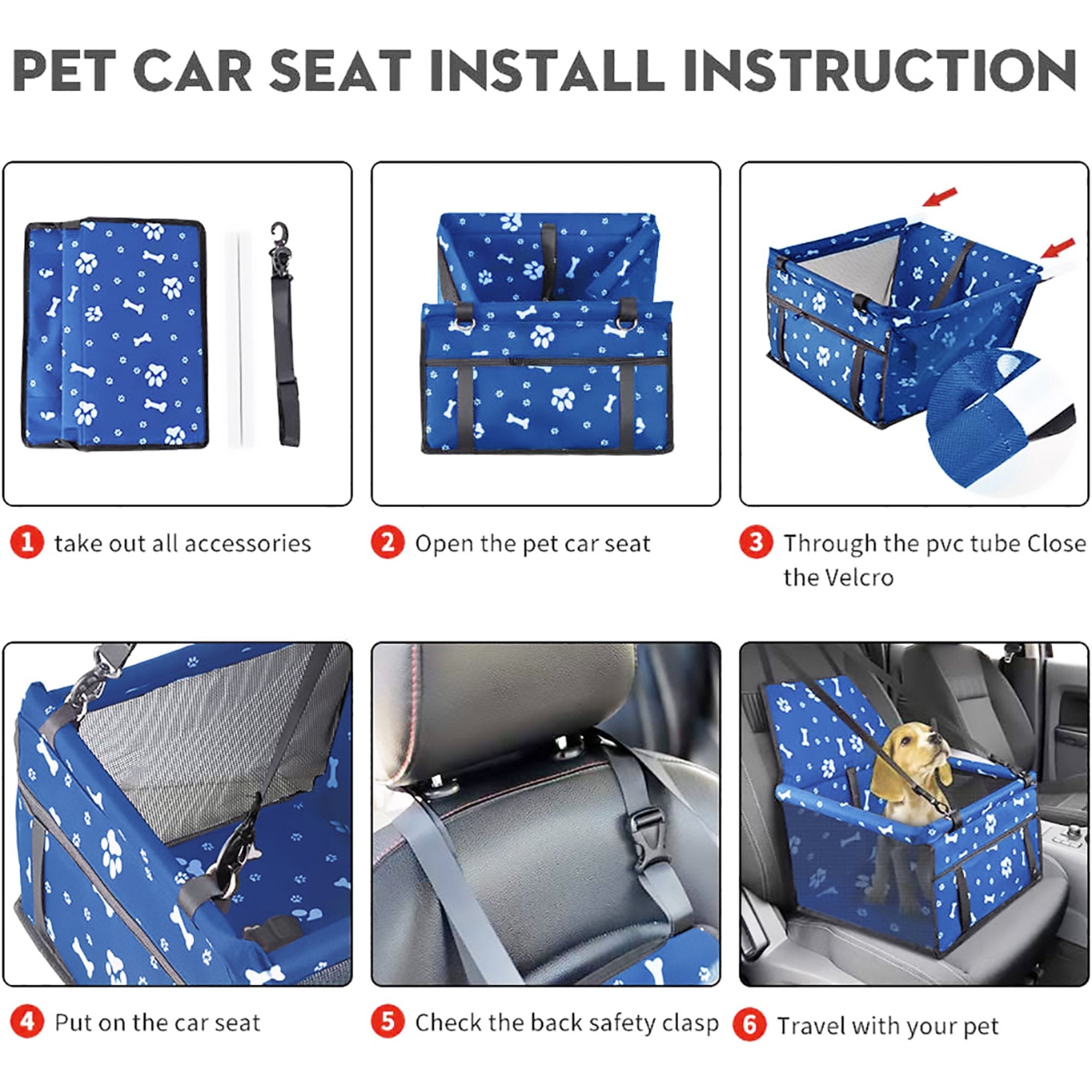 PET CAR SEAT INSTALL INSTRUCTION

1 take out all accessories

2 Open the pet car seat

3 Through the pvc tube Close the Velcro

4 Put on the car seat

5 Check the back safety clasp

6 Travel with your pet