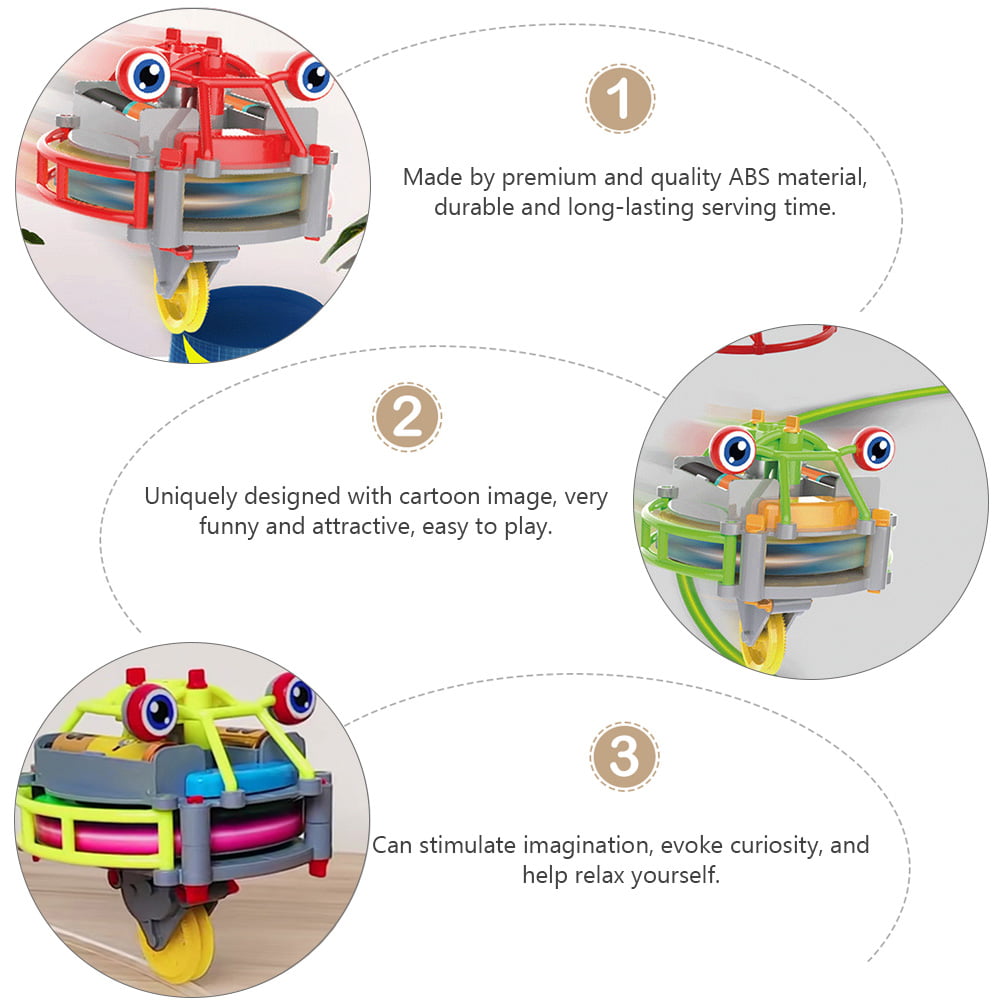 1

Made by premium and quality ABS material, durable and long-lasting serving time.

2

Uniquely designed with cartoon image, very funny and attractive, easy to play.

3

Can stimulate imagination, evoke curiosity, and help relax yourself.