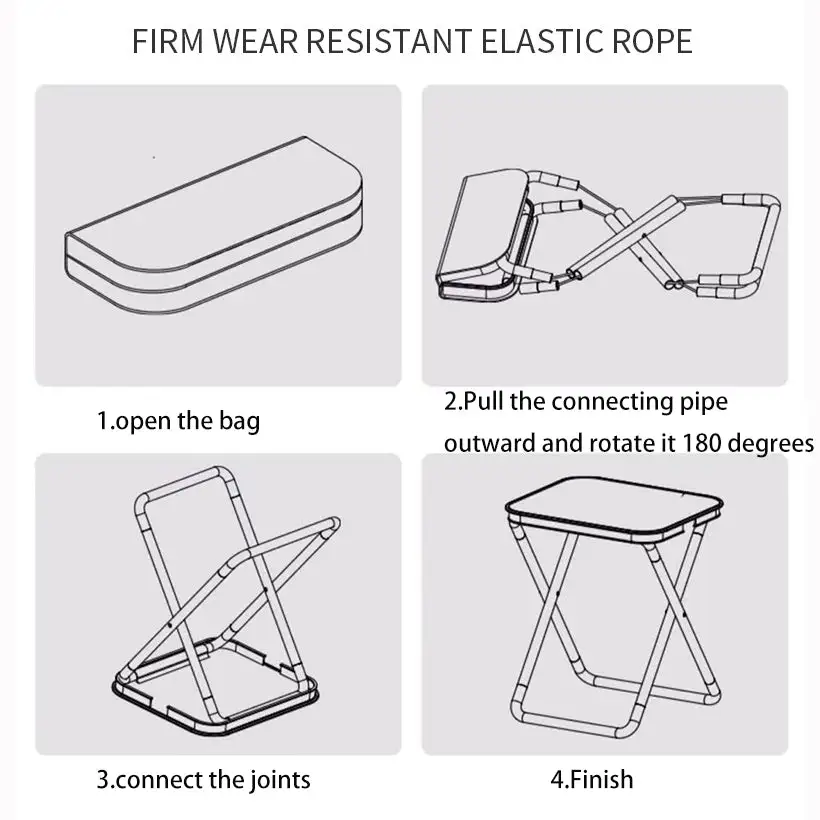 FIRM WEAR RESISTANT ELASTIC ROPE

1.open the bag

2.Pull the connecting pipe outward and rotate it 180 degrees

3.connect the joints

4.Finish