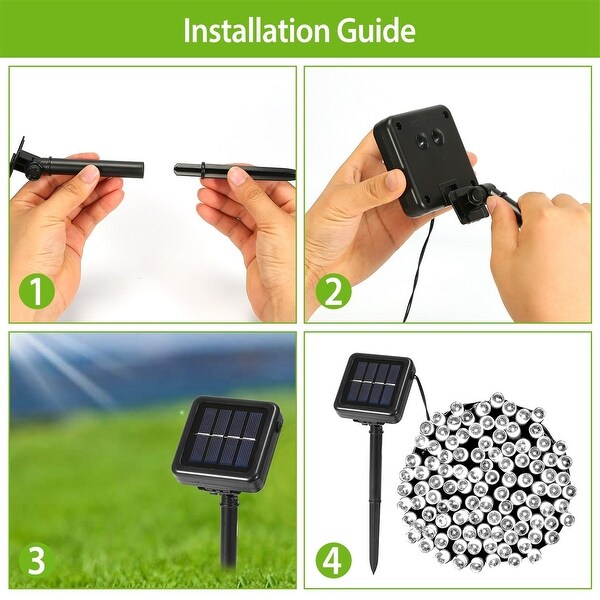 Installation Guide

1

2

3

4