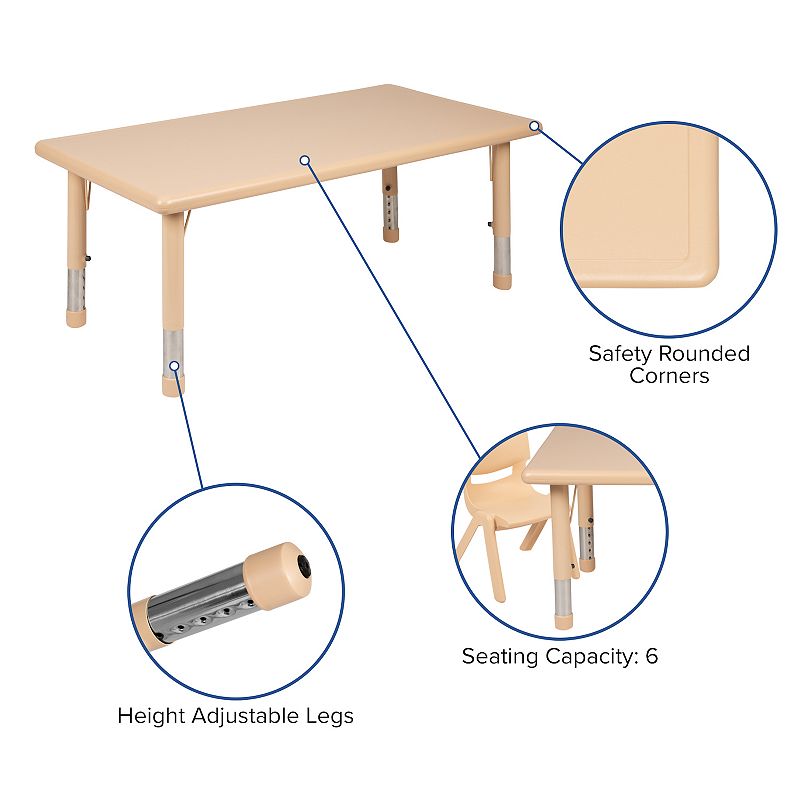 Safety Rounded Corners

Seating Capacity: 6

Height Adjustable Legs