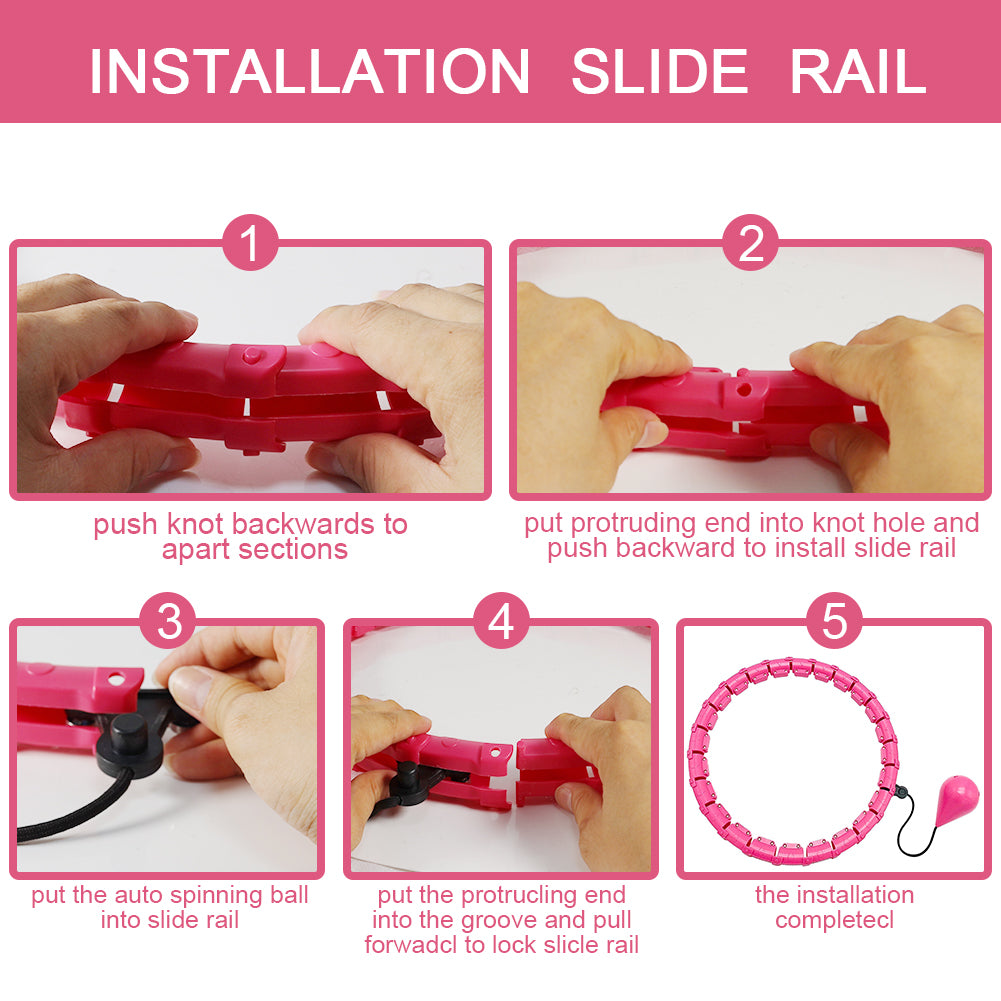 INSTALLATION SLIDE RAIL

1

push knot backwards to apart sections

2

put protruding end into knot hole and push backward to install slide rail

3

put the auto spinning ball into slide rail

4

put the protrucling end into the groove and pull forwadcl to lock slicle rail

5

the installation completecl