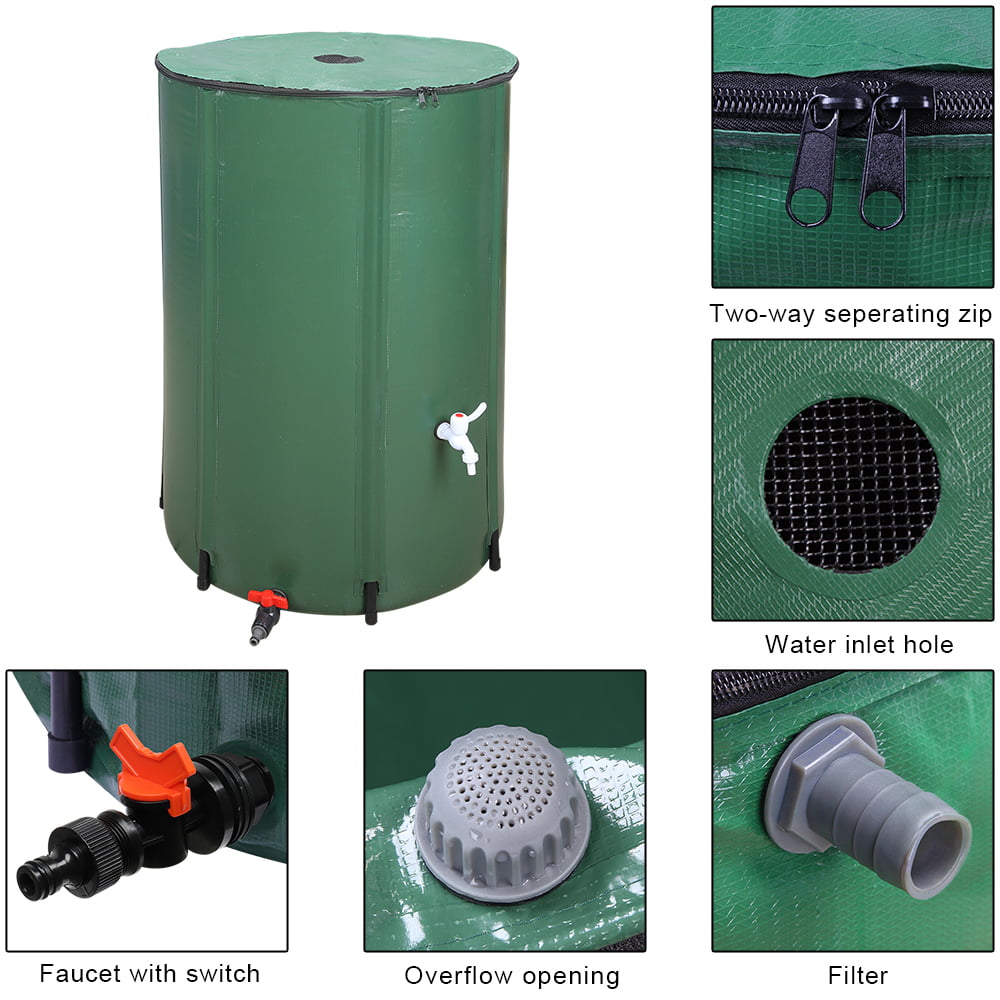 Two-way seperating zip

Water inlet hole

Faucet with switch

Overflow opening

Filter