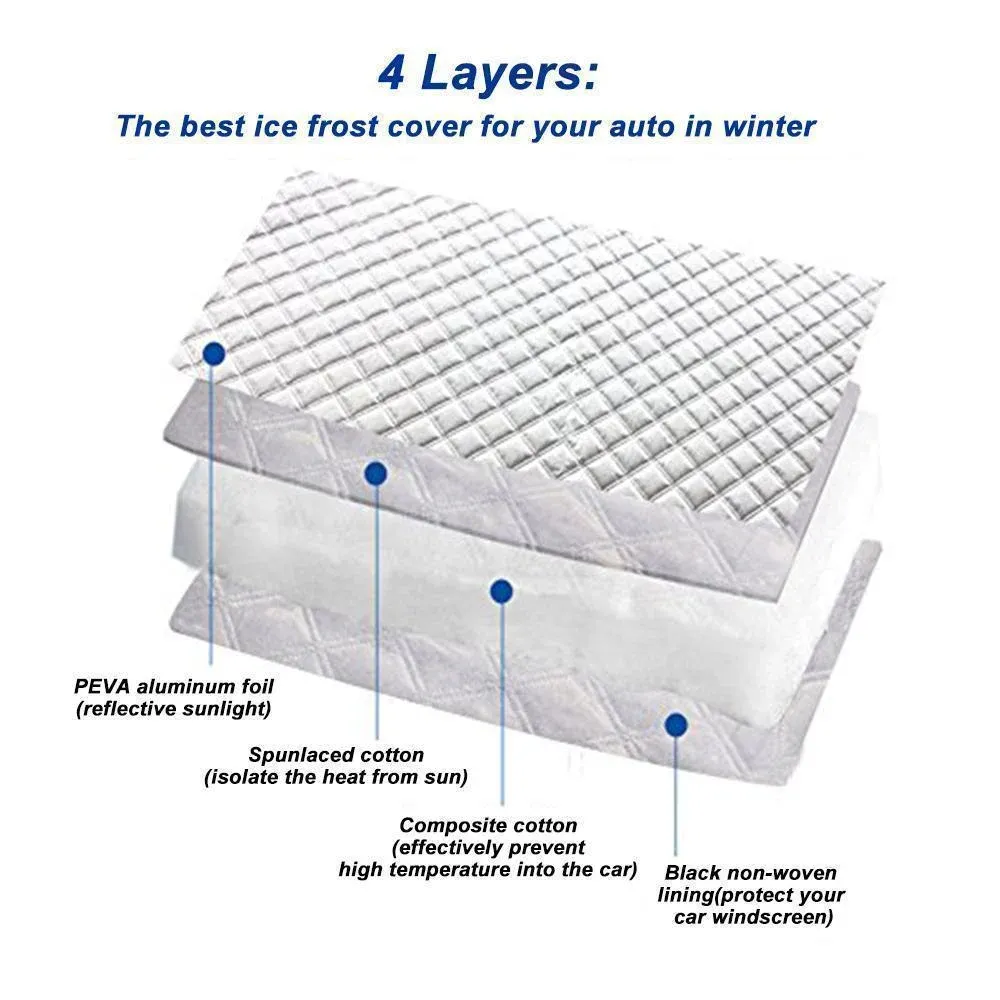 4 Layers:
The best ice frost cover for your auto in winter

PEVA aluminum foil
(reflective sunlight)

Spunlaced cotton
(isolate the heat from sun)

Composite cotton
(effectively prevent
high temperature into the car)

Black non-woven
lining(protect your
car windscreen)