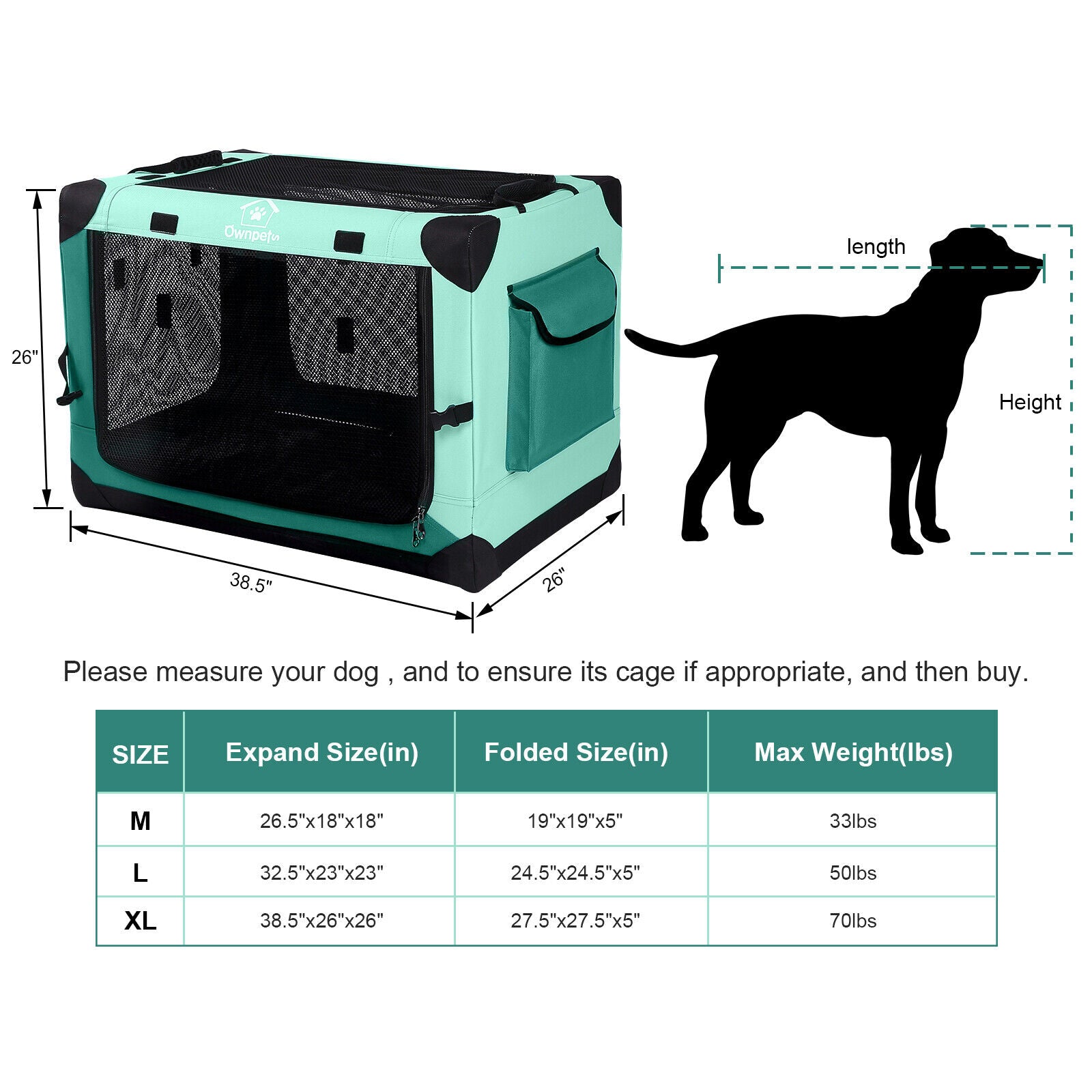 Ownpets

26"

38.5"

26"

length

Height

Please measure your dog , and to ensure its cage if appropriate, and then buy.

| SIZE | Expand Size(in) | Folded Size(in) | Max Weight(lbs) |
|---|---|---|---|
| M | 26.5"x18"x18" | 19"x19"x5" | 33lbs |
| L | 32.5"x23"x23" | 24.5"x24.5"x5" | 50lbs |
| XL | 38.5"x26"x26" | 27.5"x27.5"x5" | 70lbs |