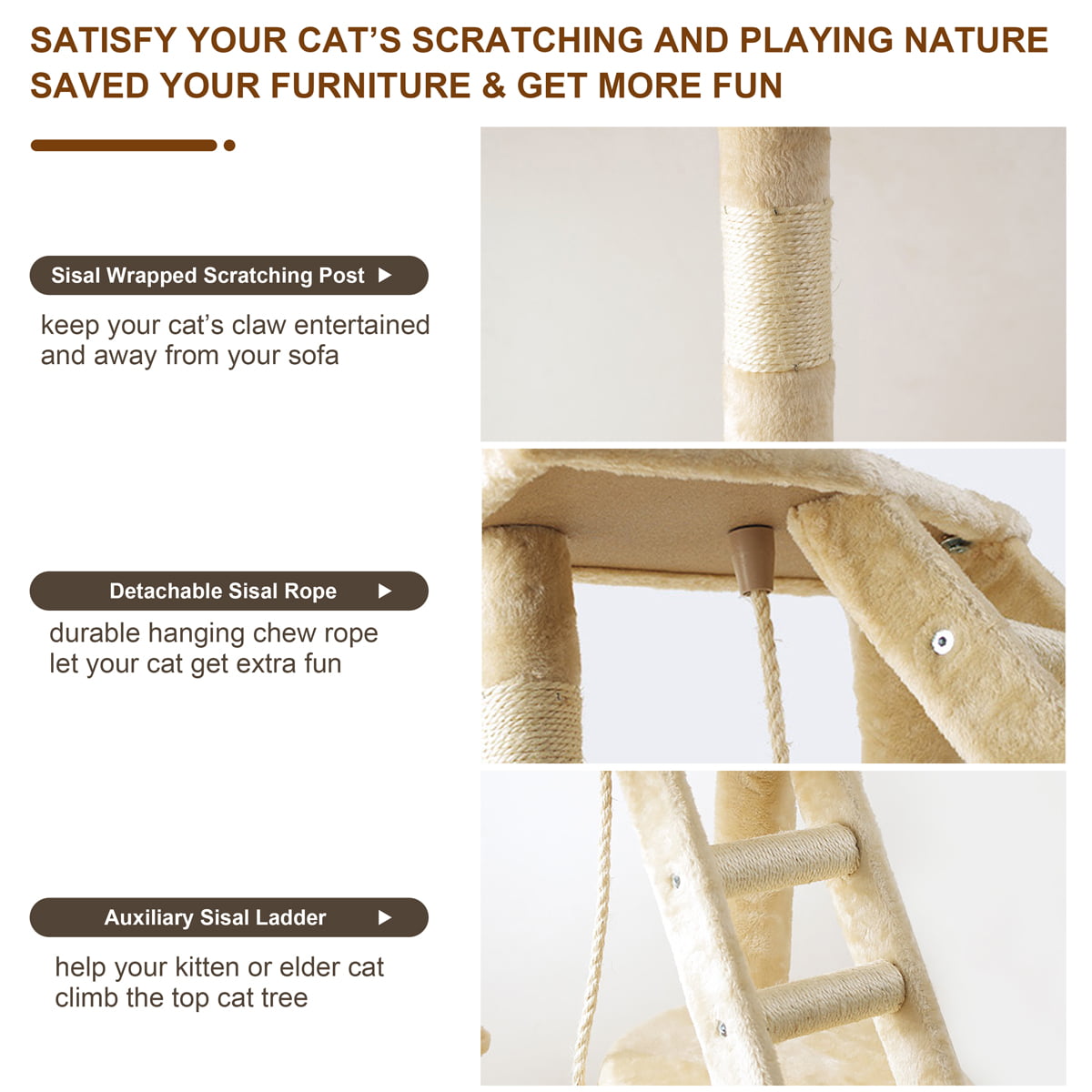 SATISFY YOUR CAT'S SCRATCHING AND PLAYING NATURE
SAVED YOUR FURNITURE & GET MORE FUN

Sisal Wrapped Scratching Post ▶

keep your cat's claw entertained and away from your sofa

Detachable Sisal Rope ▶

durable hanging chew rope let your cat get extra fun

Auxiliary Sisal Ladder ▶

help your kitten or elder cat climb the top cat tree