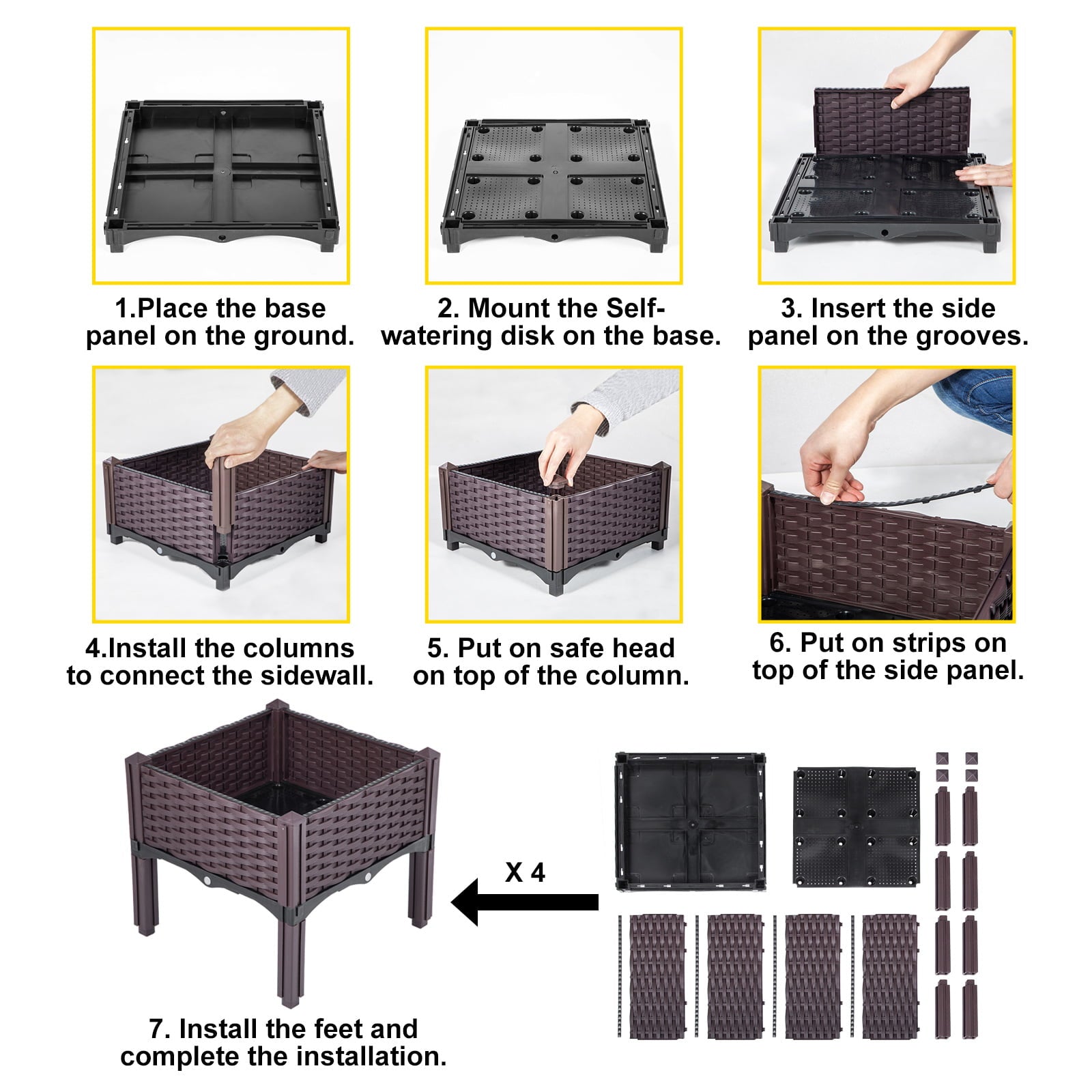 1.Place the base panel on the ground.

2. Mount the Self-watering disk on the base.

3. Insert the side panel on the grooves.

4.Install the columns to connect the sidewall.

5. Put on safe head on top of the column.

6. Put on strips on top of the side panel.

X 4

7. Install the feet and complete the installation.