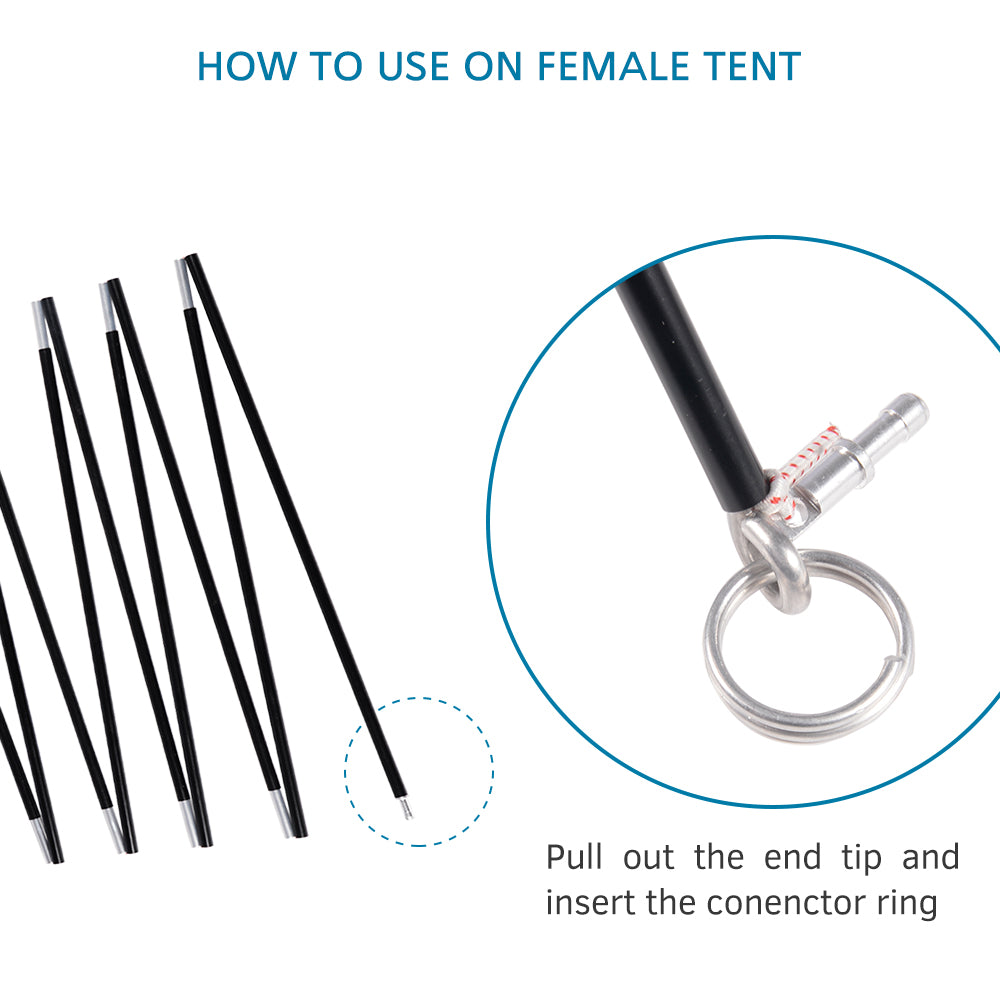 HOW TO USE ON FEMALE TENT

Pull out the end tip and insert the conenctor ring