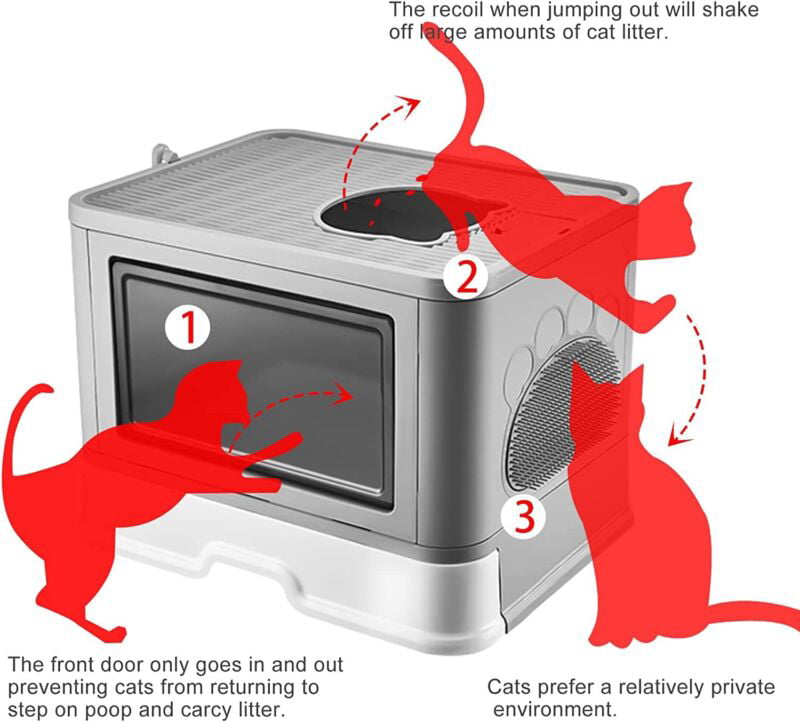 The recoil when jumping out will shake off large amounts of cat litter.

2

1

3

The front door only goes in and out preventing cats from returning to step on poop and carcy litter.

Cats prefer a relatively private environment.