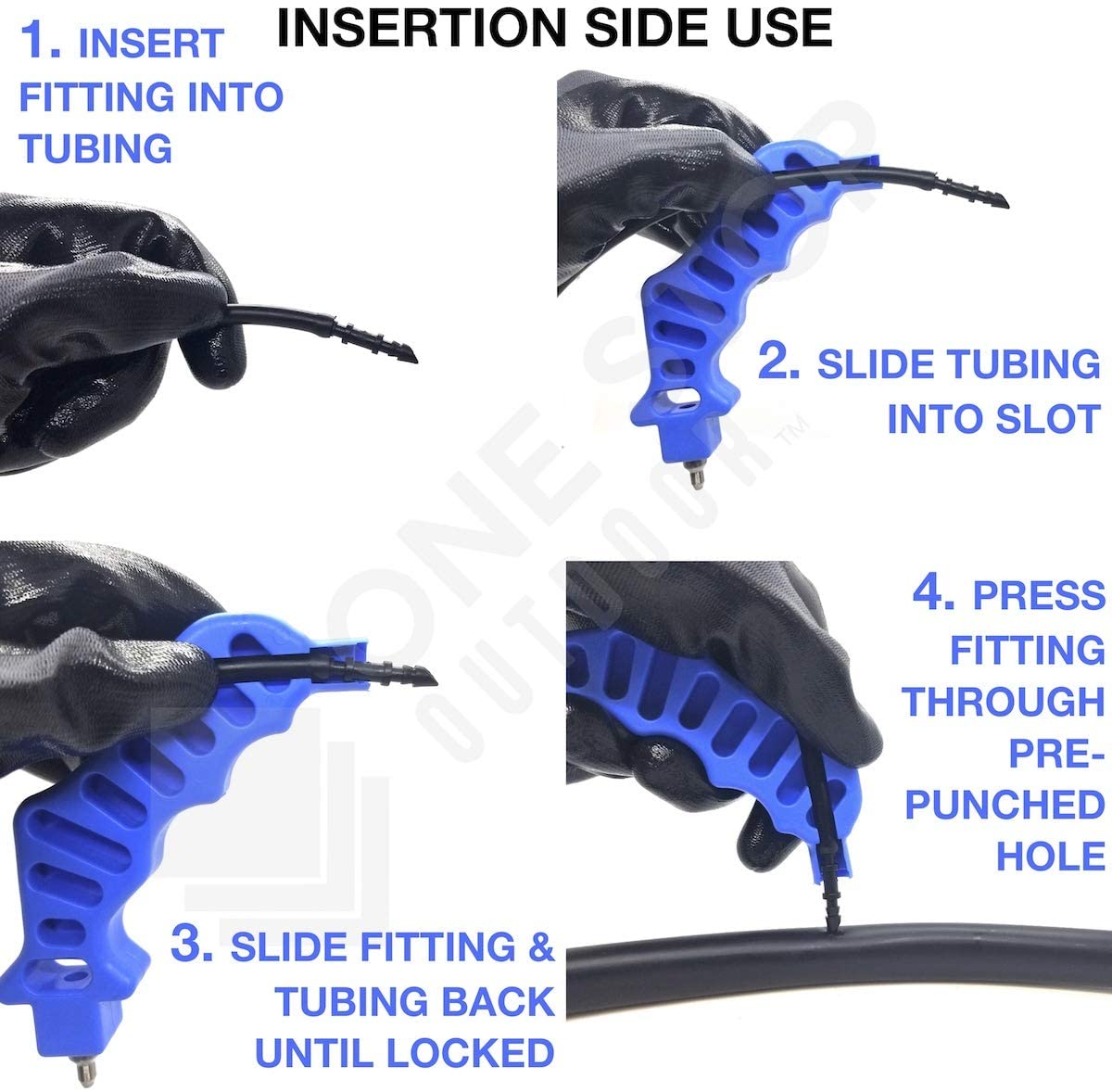 INSERTION SIDE USE

1. INSERT FITTING INTO TUBING

2. SLIDE TUBING INTO SLOT

3. SLIDE FITTING & TUBING BACK UNTIL LOCKED

4. PRESS FITTING THROUGH PRE-PUNCHED HOLE

ONE STOP OUTDOOR™