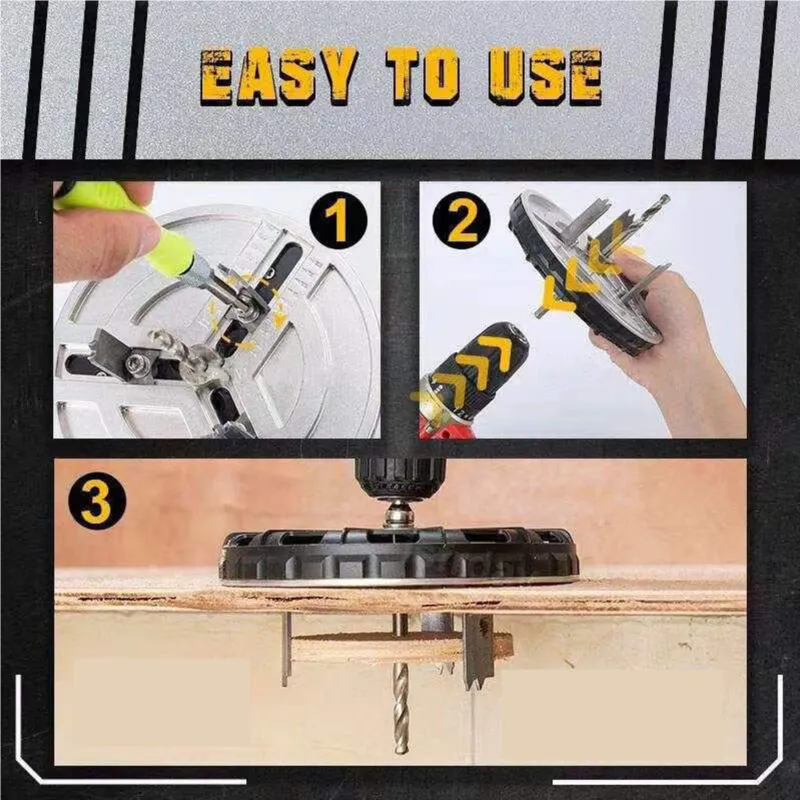 EASY TO USE

1

2

3