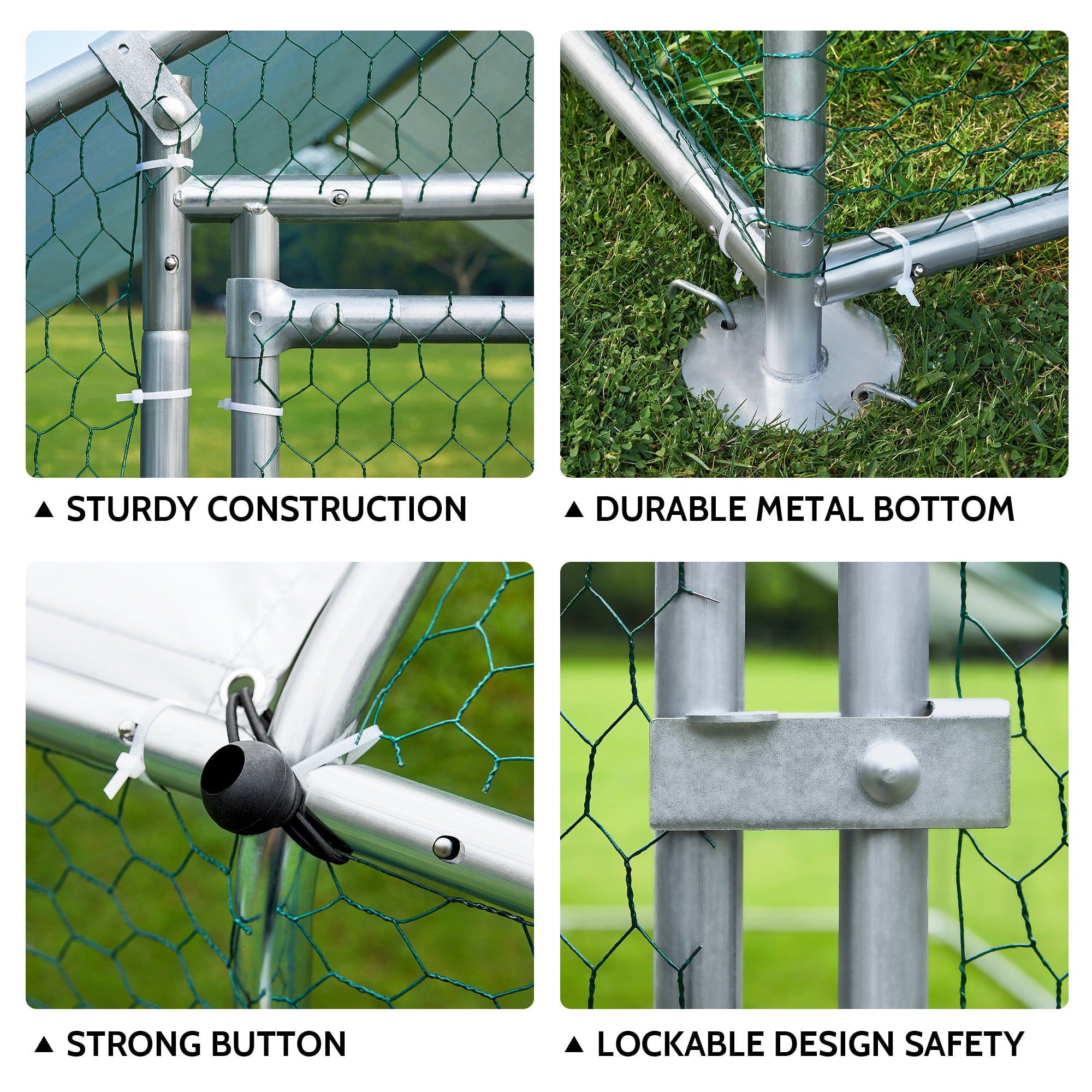 ▲ STURDY CONSTRUCTION

▲ DURABLE METAL BOTTOM

▲ STRONG BUTTON

▲ LOCKABLE DESIGN SAFETY