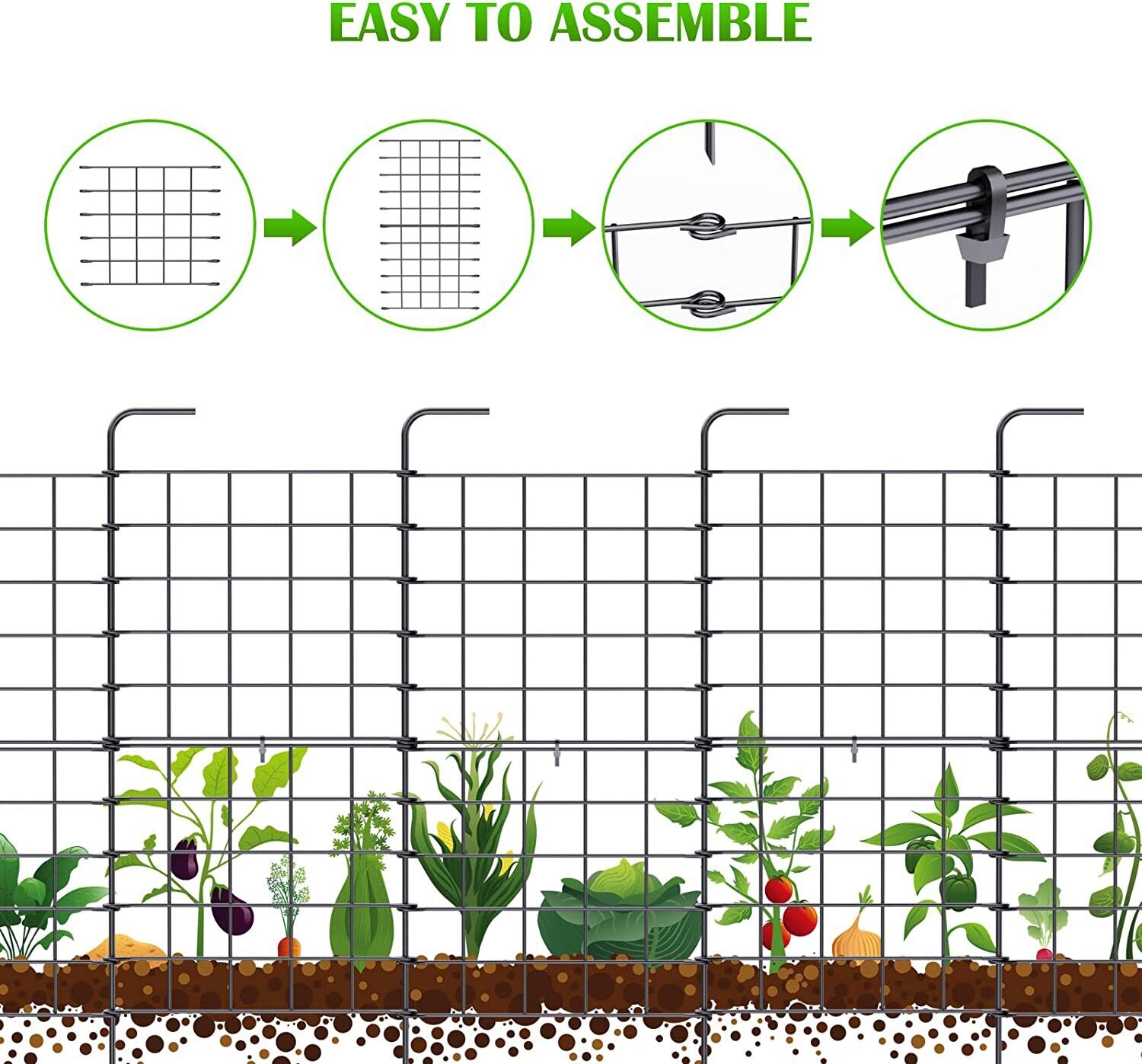 EASY TO ASSEMBLE