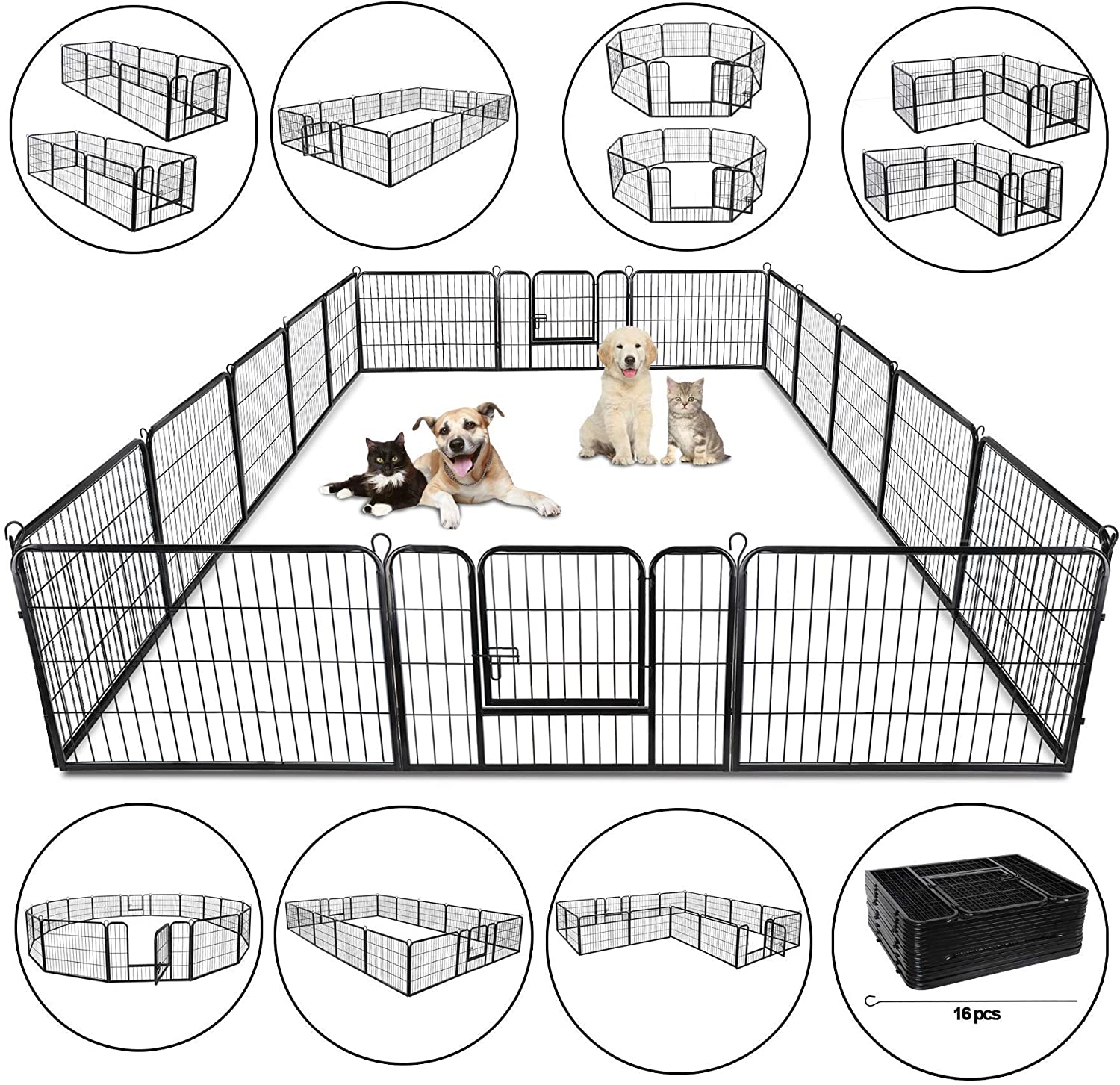 16 pcs