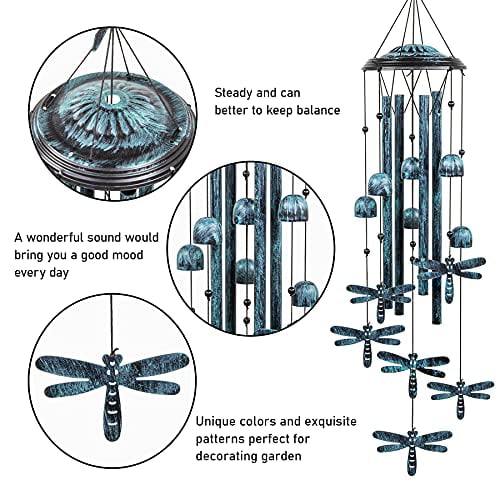 Steady and can better to keep balance

A wonderful sound would bring you a good mood every day

Unique colors and exquisite patterns perfect for decorating garden