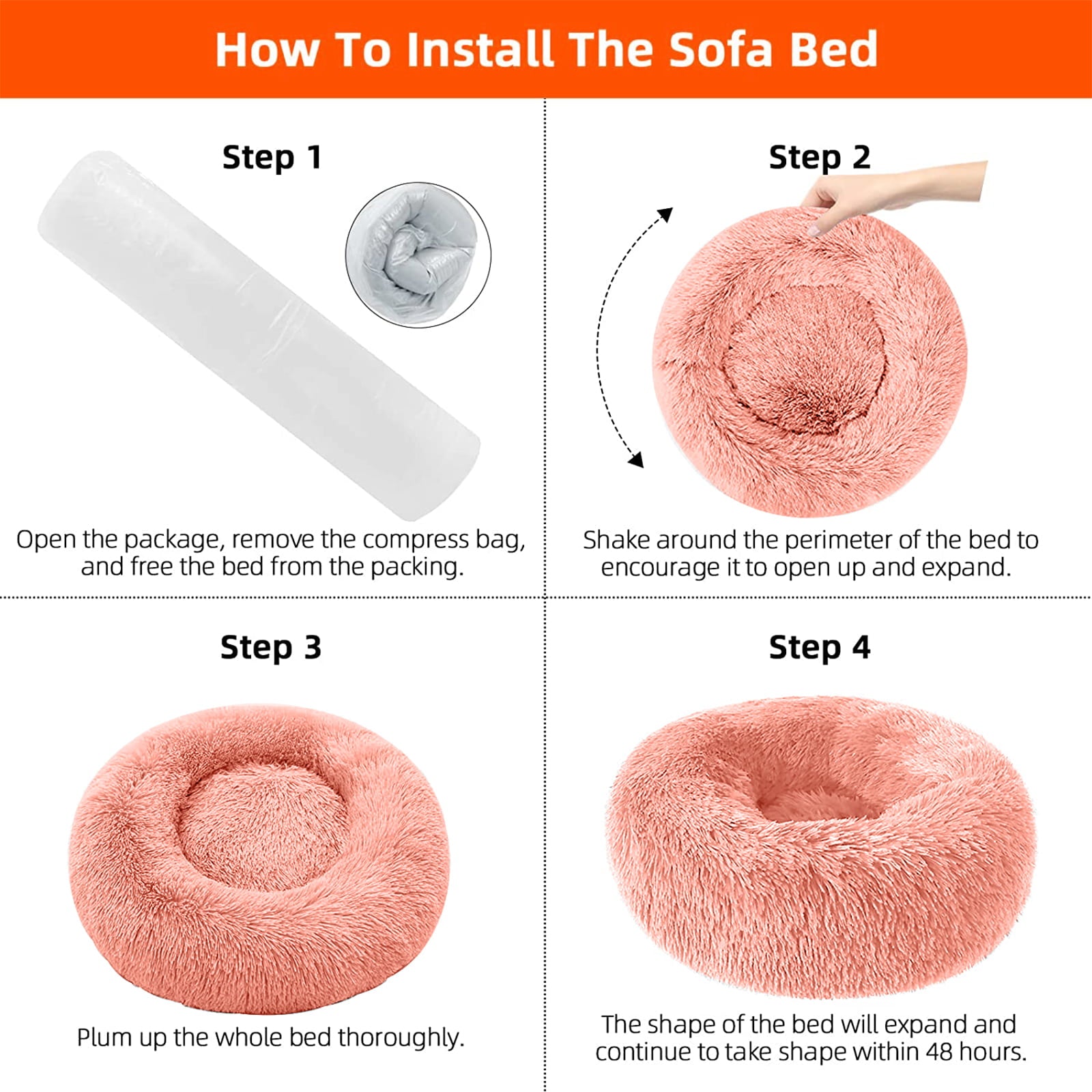 How To Install The Sofa Bed

Step 1

Open the package, remove the compress bag, and free the bed from the packing.

Step 2

Shake around the perimeter of the bed to encourage it to open up and expand.

Step 3

Plum up the whole bed thoroughly.

Step 4

The shape of the bed will expand and continue to take shape within 48 hours.