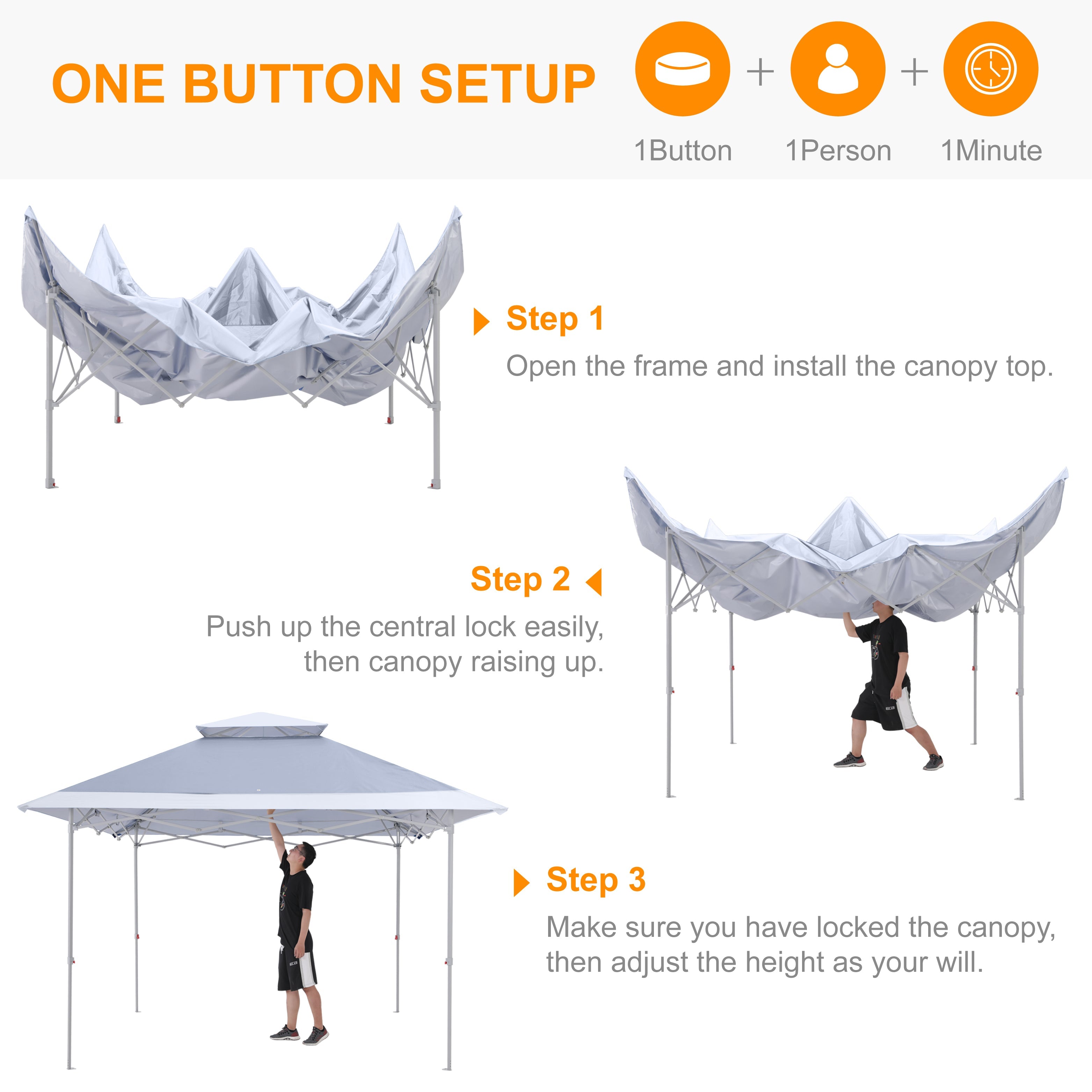 ONE BUTTON SETUP

+ +

1Button 1Person 1Minute

Step 1

Open the frame and install the canopy top.

Step 2

Push up the central lock easily, then canopy raising up.

Step 3

Make sure you have locked the canopy, then adjust the height as your will.