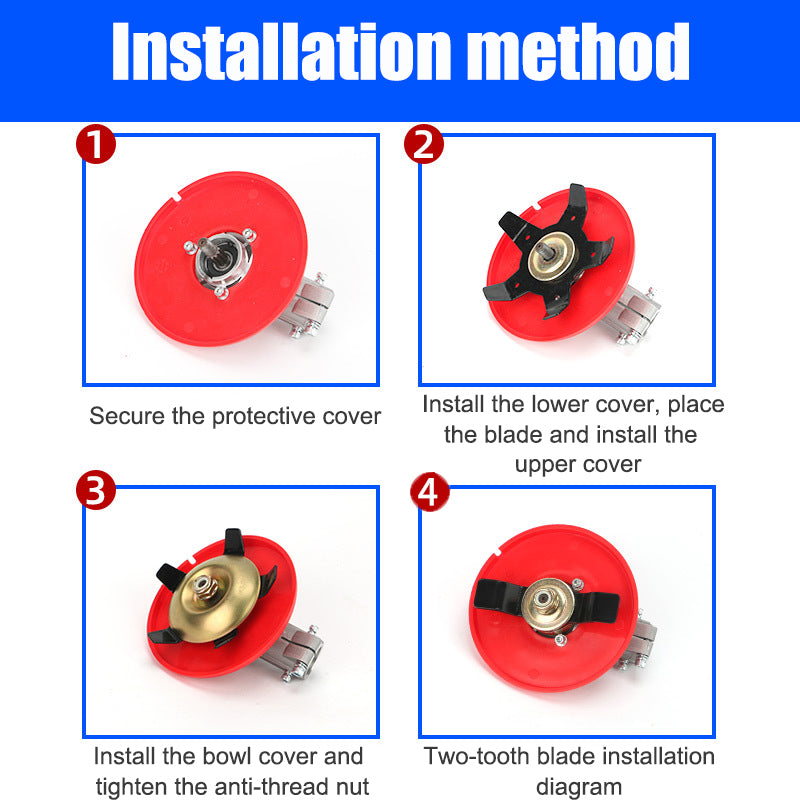 Installation method

1

Secure the protective cover

2

Install the lower cover, place the blade and install the upper cover

3

Install the bowl cover and tighten the anti-thread nut

4

Two-tooth blade installation diagram