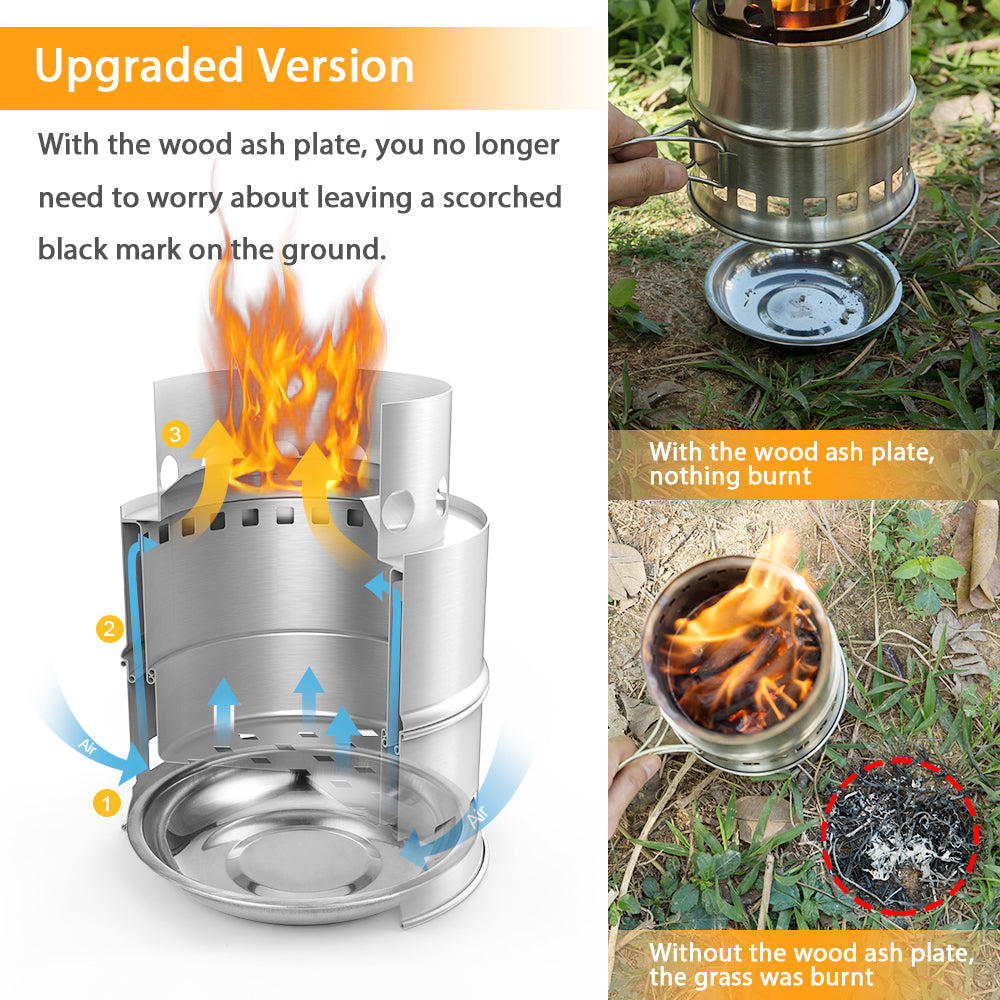 Upgraded Version

With the wood ash plate, you no longer need to worry about leaving a scorched black mark on the ground.

3

2

Air

1

Air

With the wood ash plate, nothing burnt

Without the wood ash plate, the grass was burnt