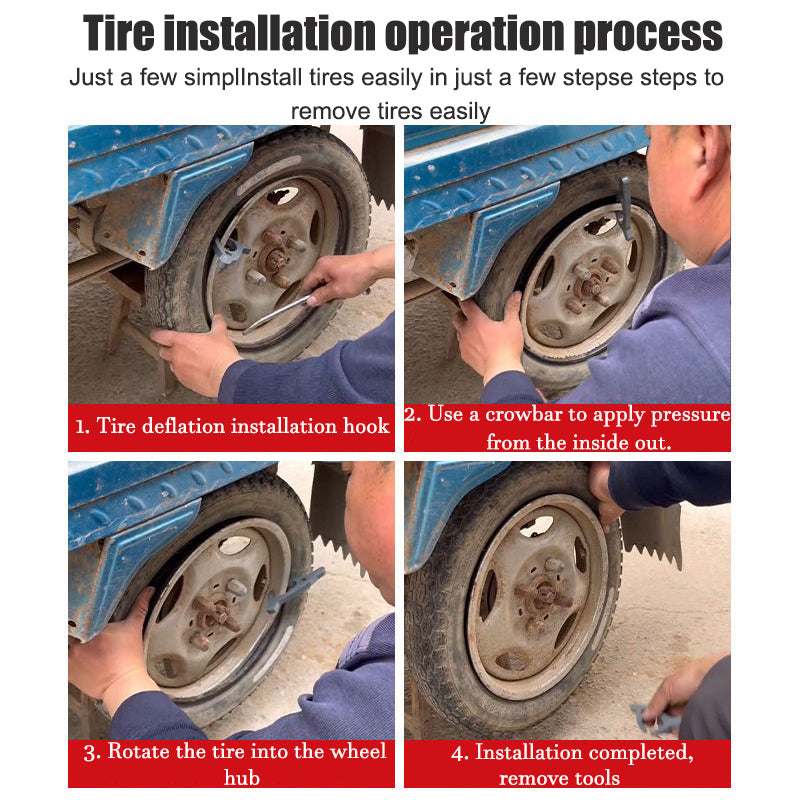 Tire installation operation process

Just a few simplInstall tires easily in just a few stepse steps to remove tires easily

1. Tire deflation installation hook

2. Use a crowbar to apply pressure from the inside out.

3. Rotate the tire into the wheel hub

4. Installation completed, remove tools