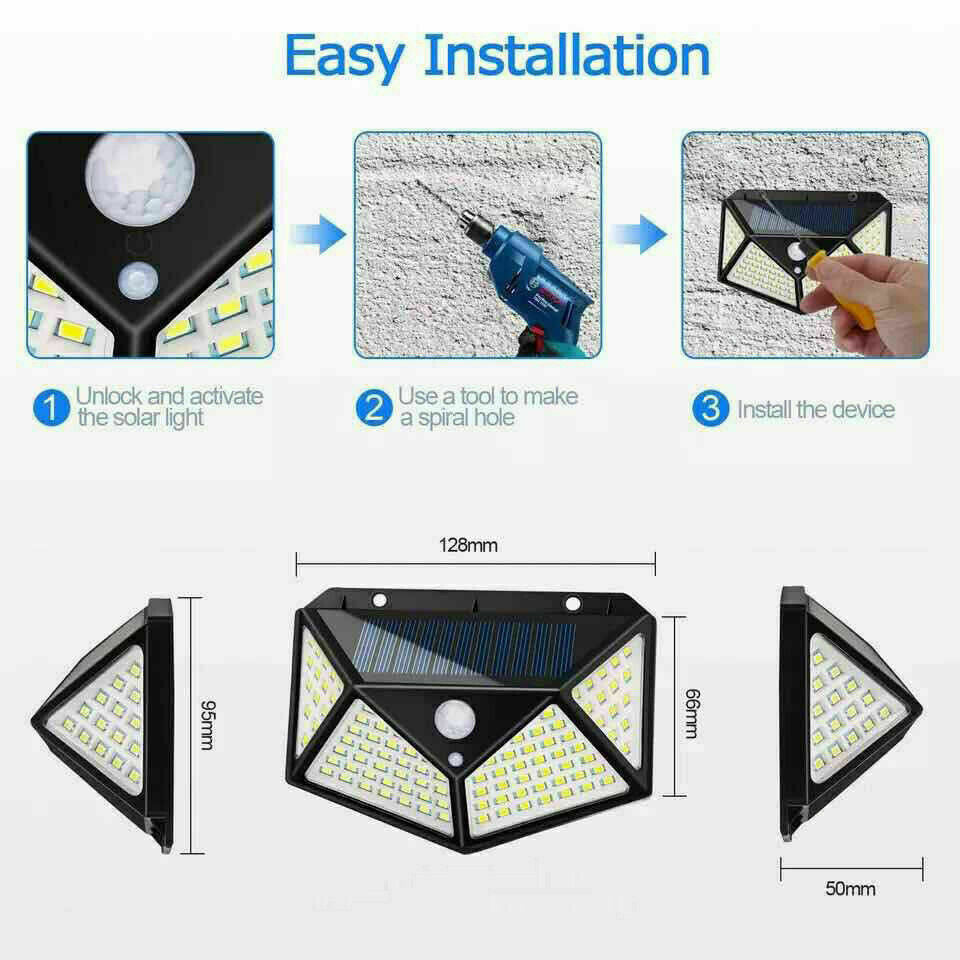 Easy Installation

1 Unlock and activate the solar light

2 Use a tool to make a spiral hole

3 Install the device

128mm

95mm

66mm

50mm