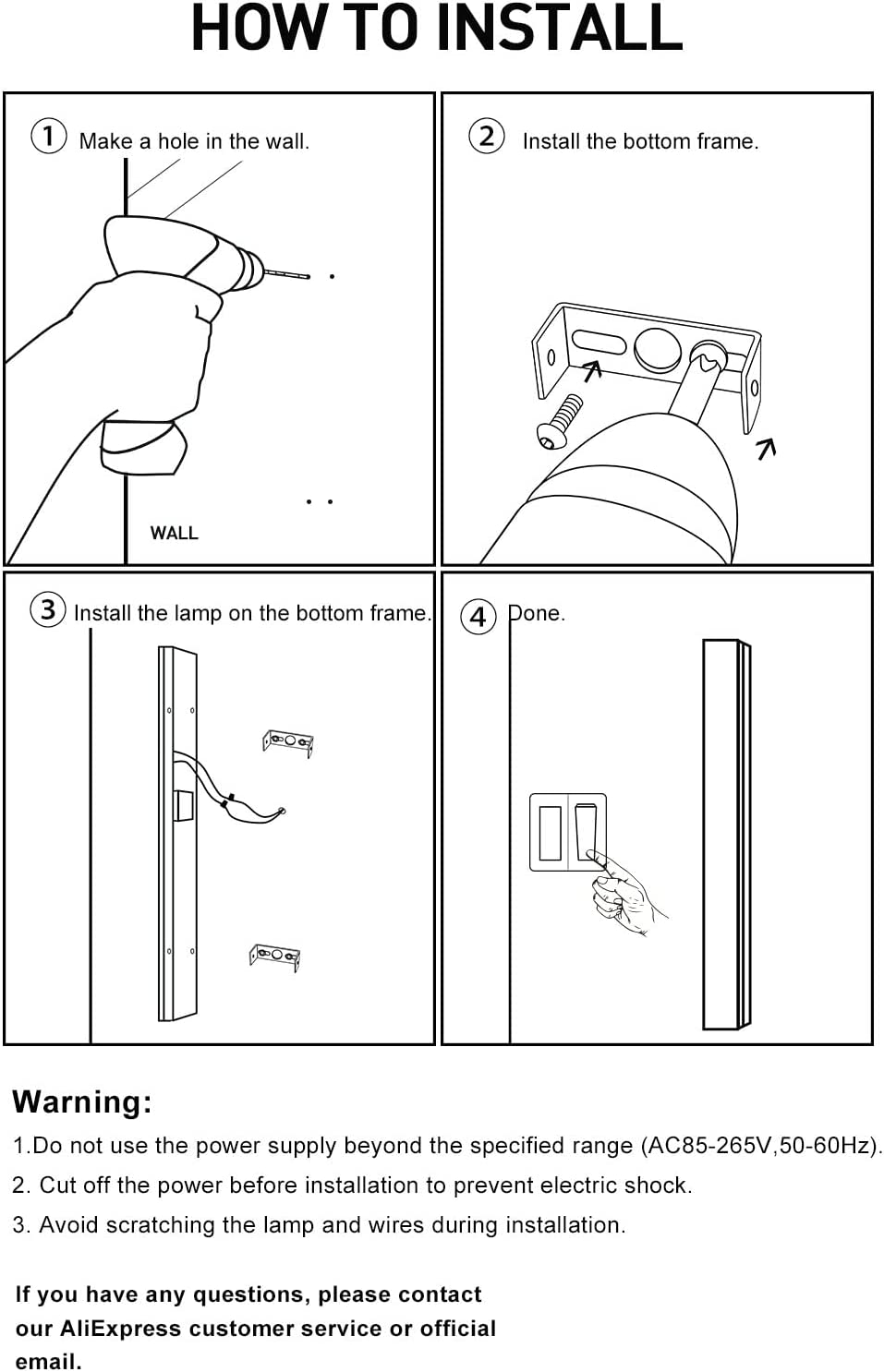 HOW TO INSTALL

1 Make a hole in the wall.

WALL

2 Install the bottom frame.

3 Install the lamp on the bottom frame.

4 Done.

Warning:

1.Do not use the power supply beyond the specified range (AC85-265V,50-60Hz).

2. Cut off the power before installation to prevent electric shock.

3. Avoid scratching the lamp and wires during installation.

If you have any questions, please contact our AliExpress customer service or official email.