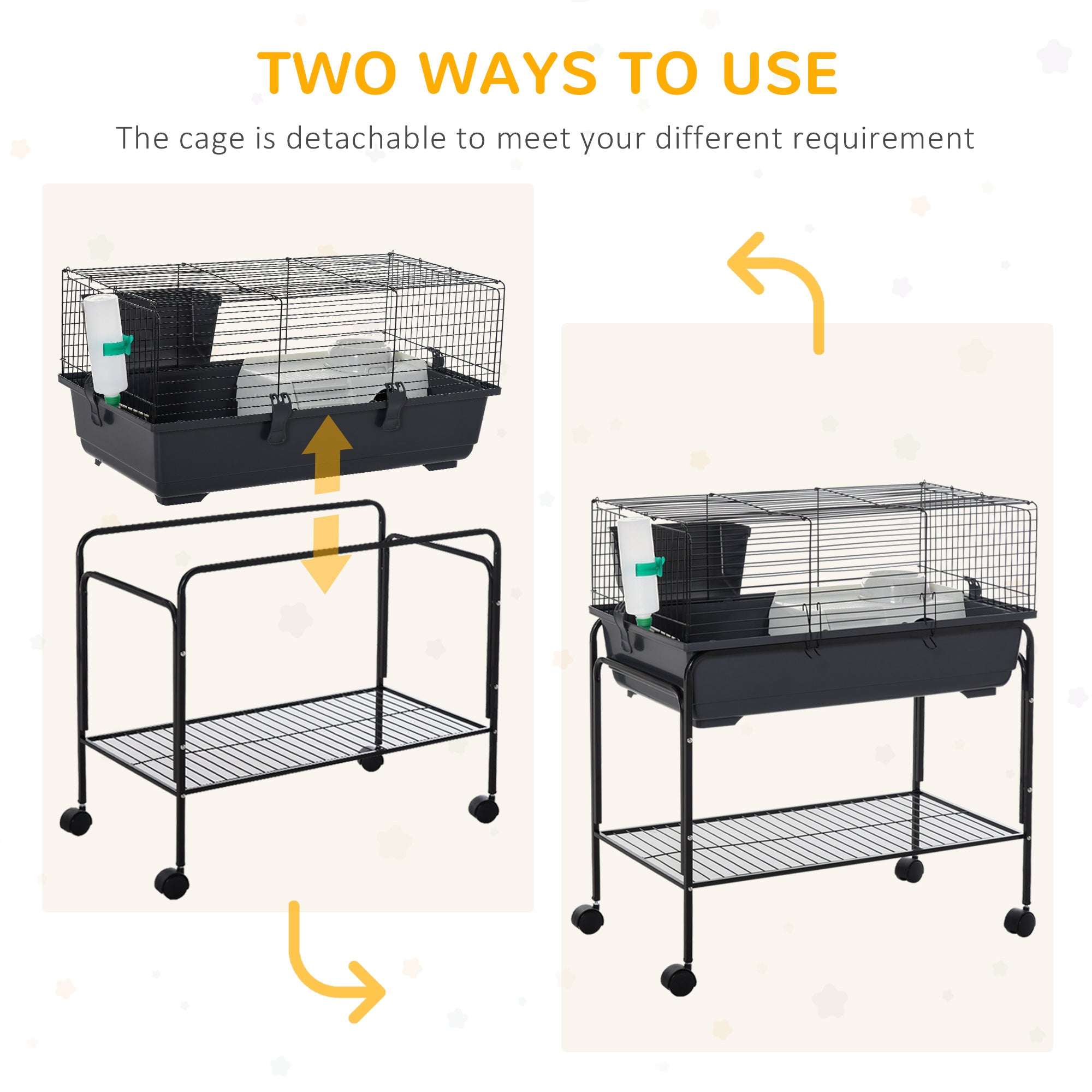 TWO WAYS TO USE

The cage is detachable to meet your different requirement