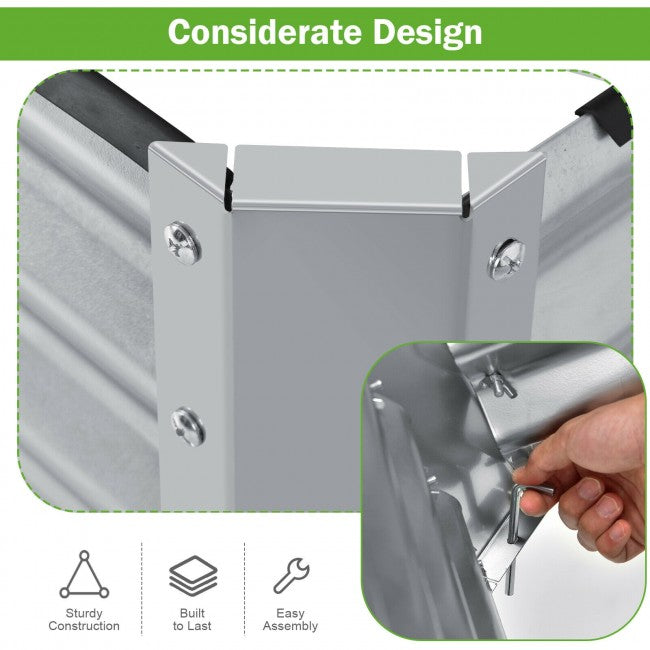 Considerate Design

Sturdy Construction

Built to Last

Easy Assembly