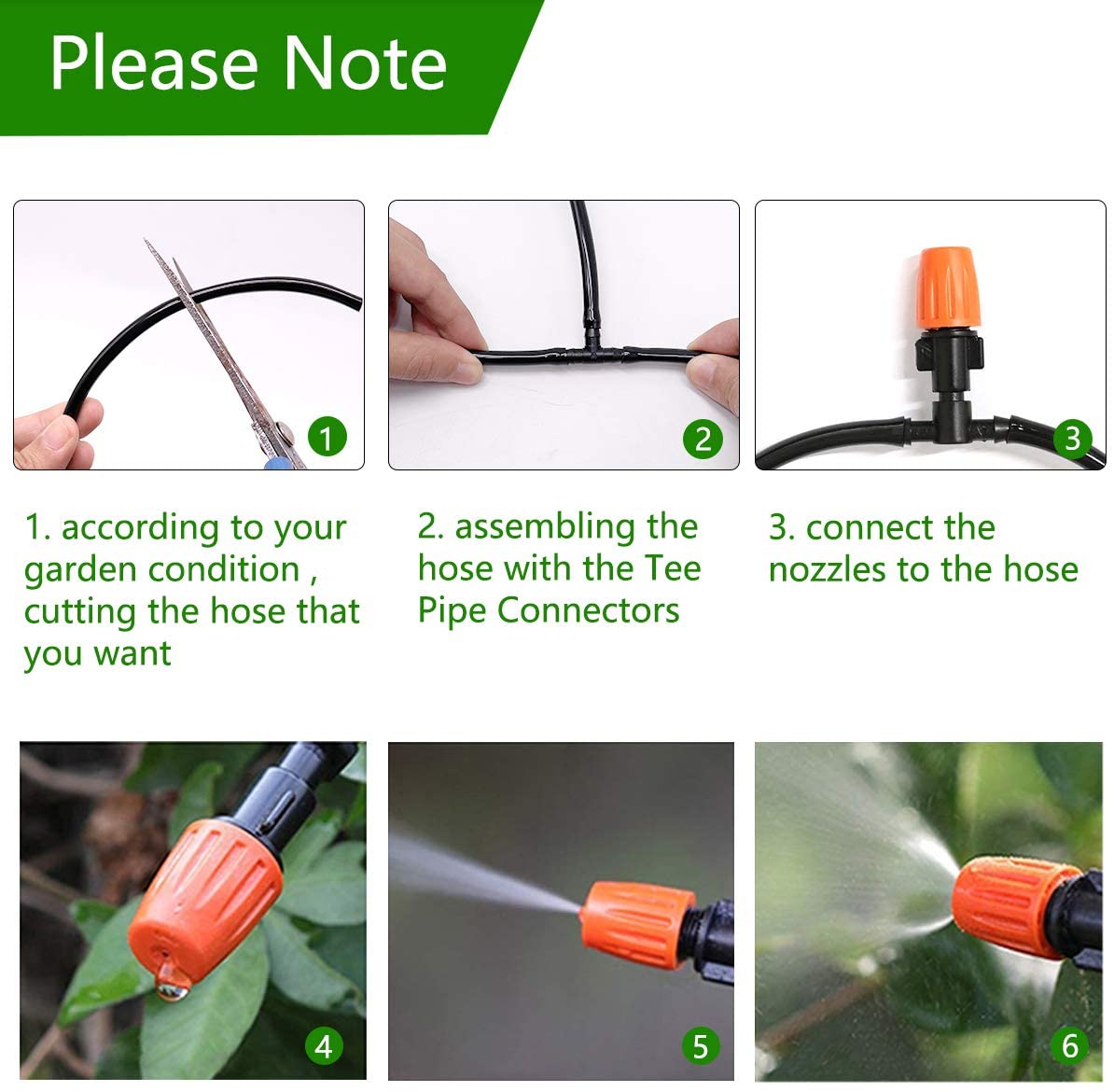 Please Note

1

2

3

1. according to your garden condition , cutting the hose that you want

2. assembling the hose with the Tee Pipe Connectors

3. connect the nozzles to the hose

4

5

6